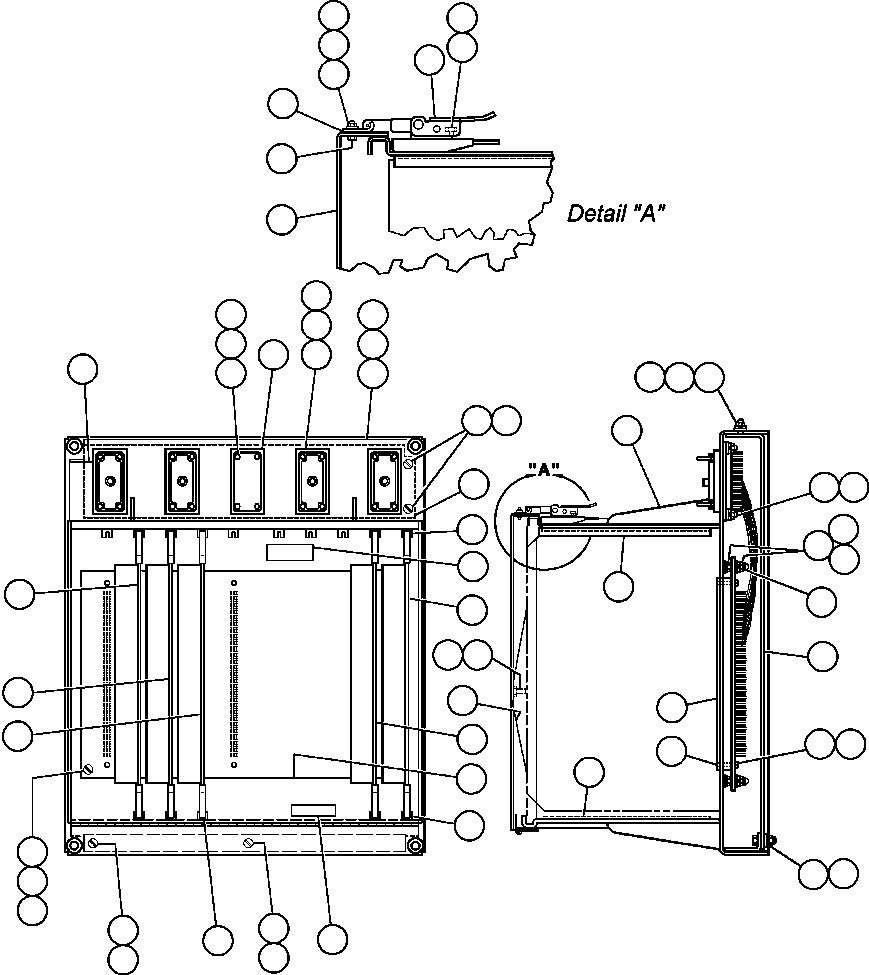 Detail "A"

"A"