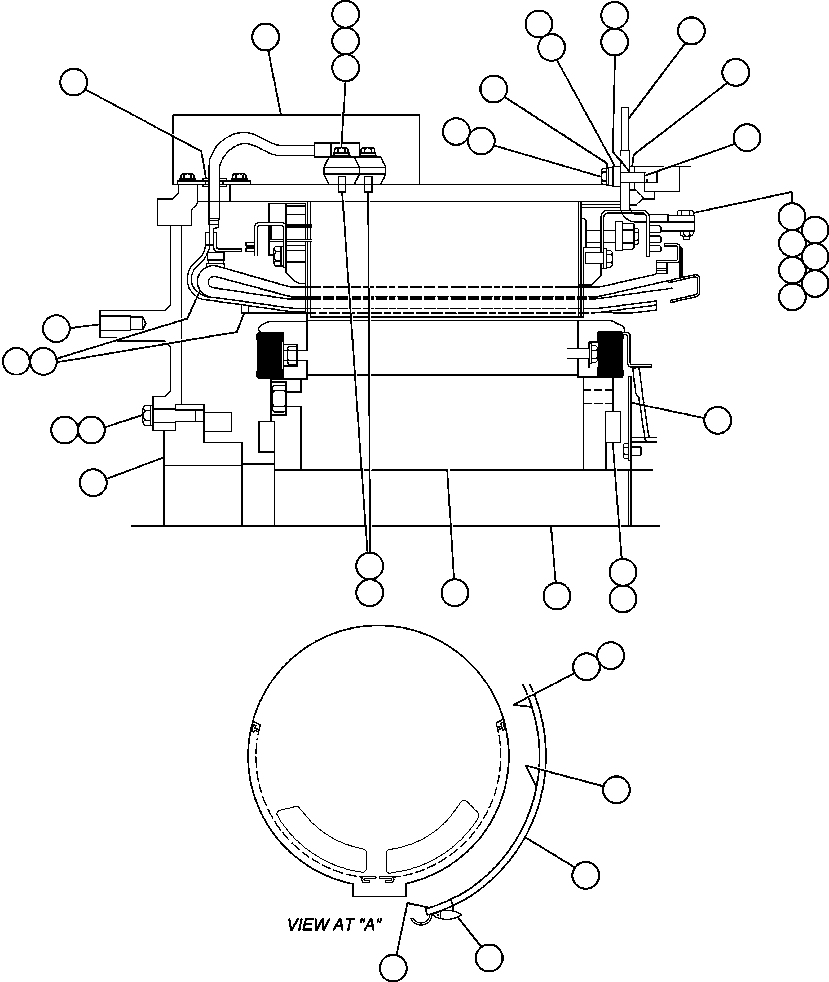 VIEW AT "A"