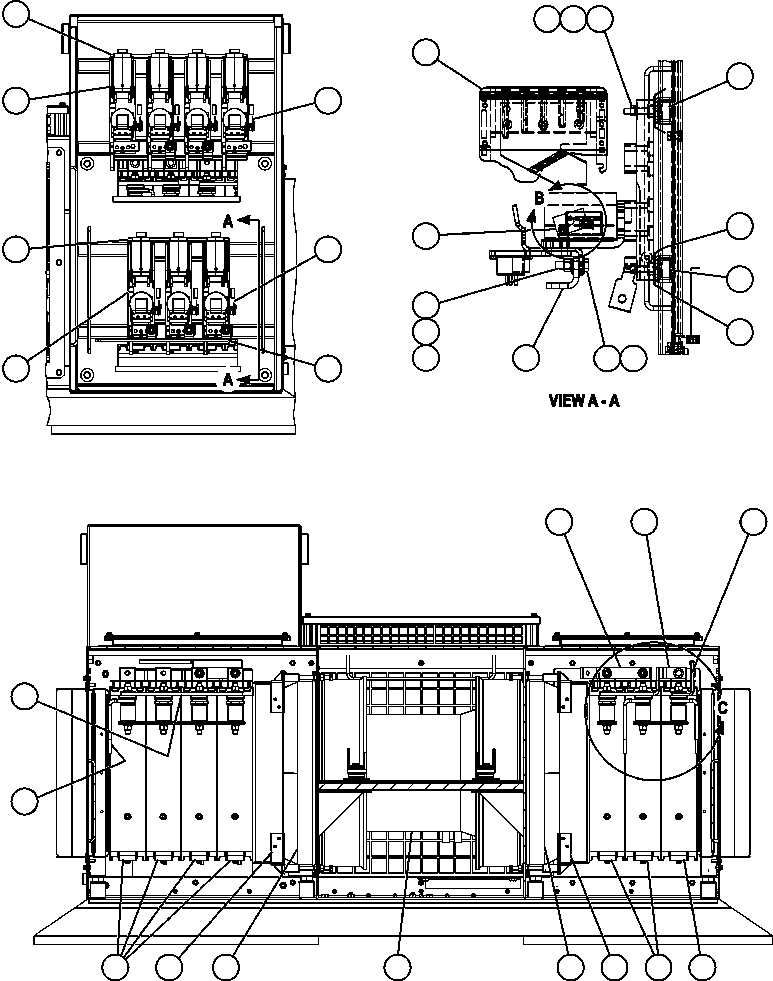 A
A
B
VIEW A - A
C