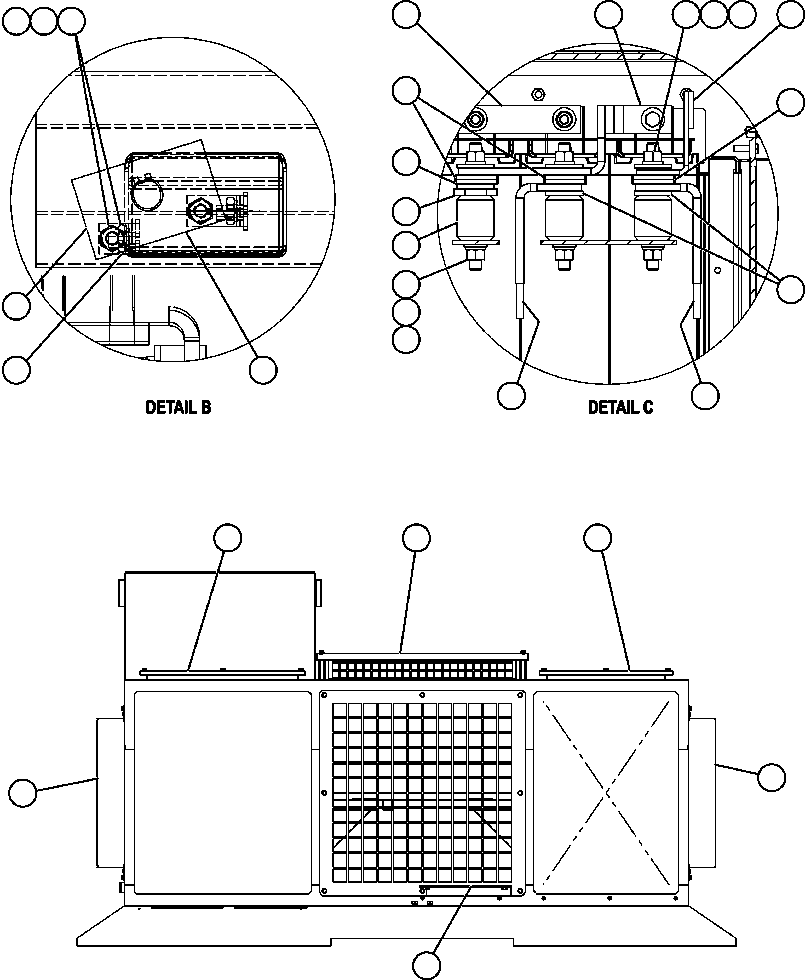 DETAIL B

DETAIL C