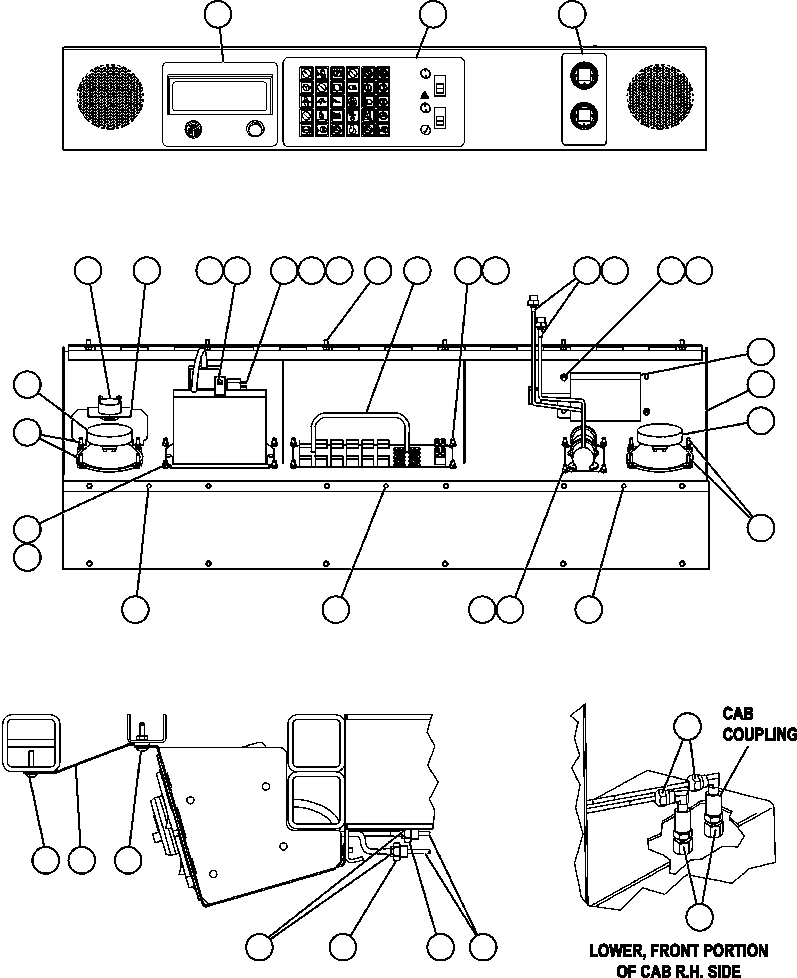 CAB COUPLING

LOWER, FRONT PORTION OF CAB R.H. SIDE