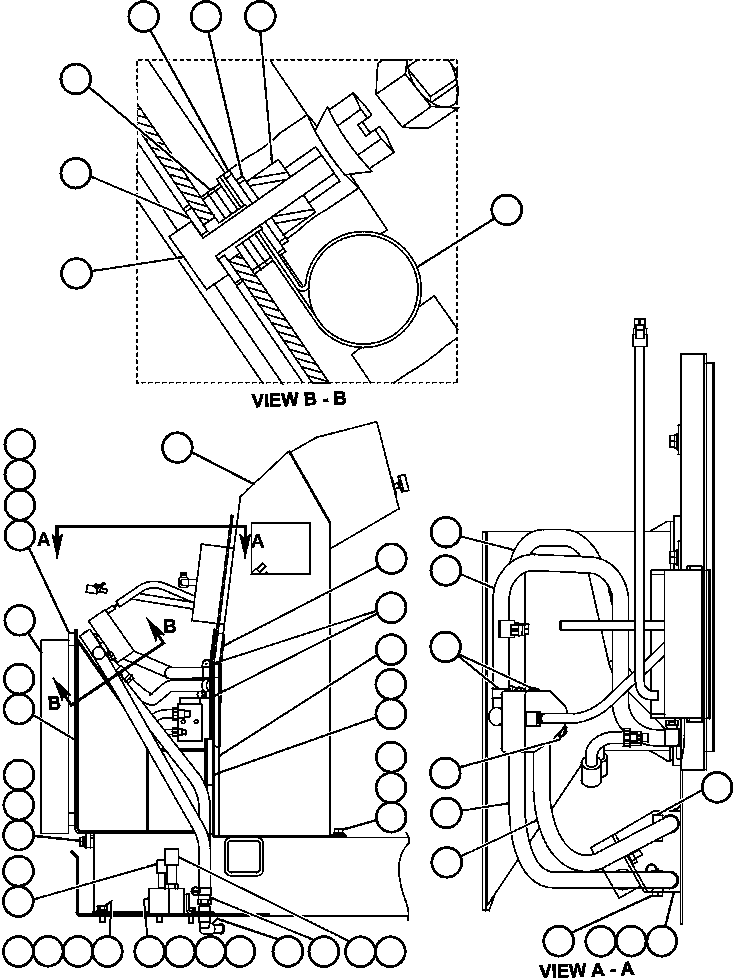 VIEW B - B

A
A
B
B

VIEW A - A