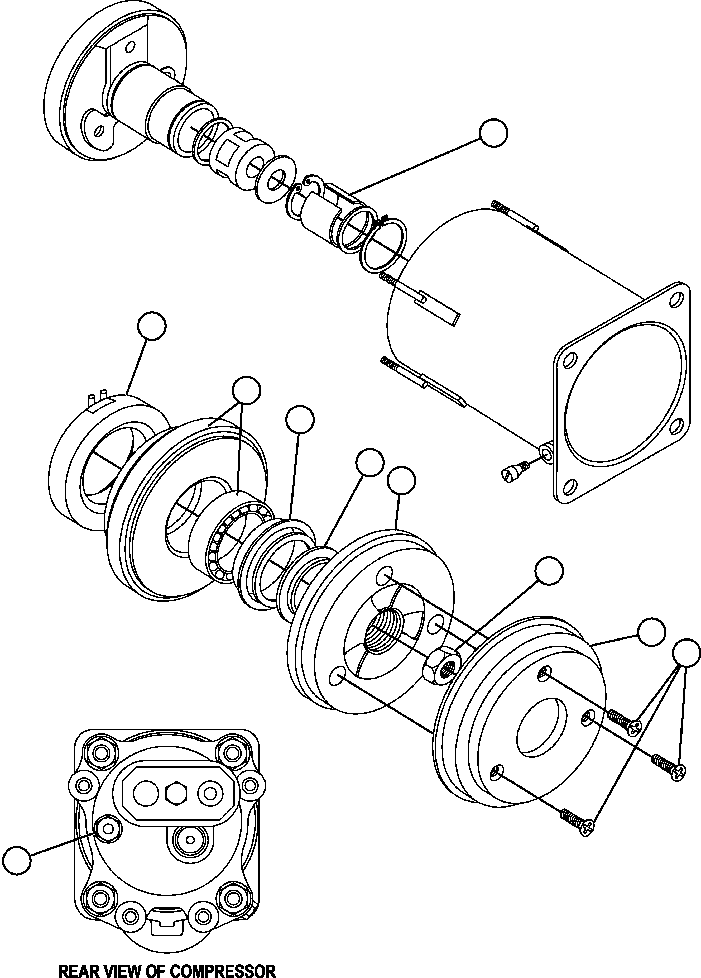 REAR VIEW OF COMPRESSOR