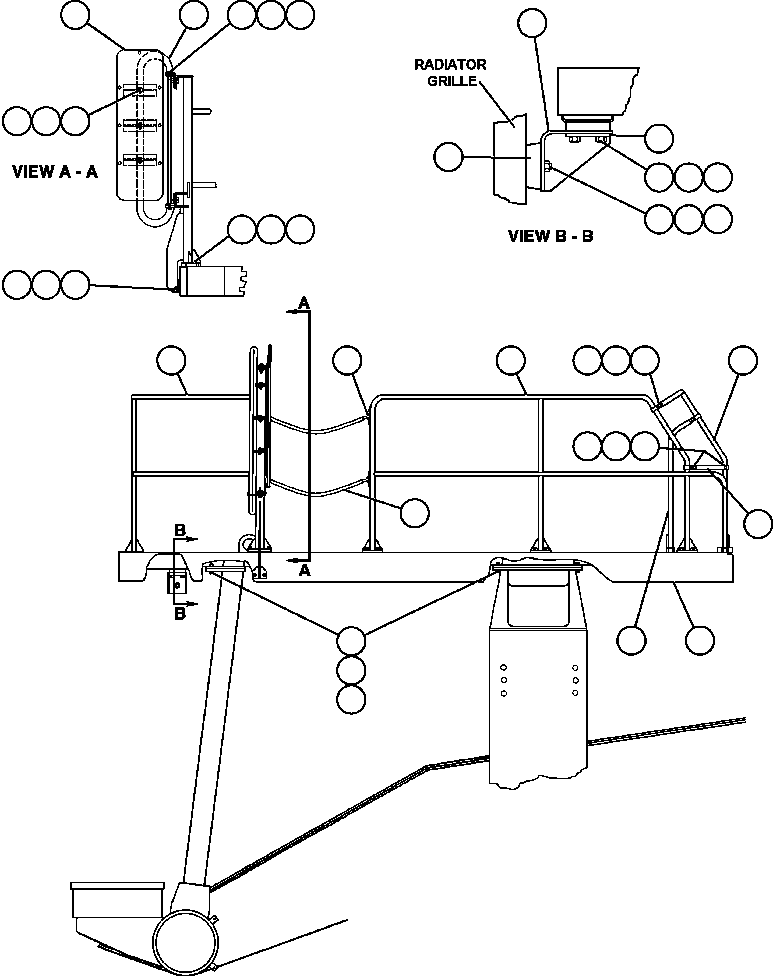 VIEW A - A

RADIATOR GRILLE

VIEW B - B

A

A

B

B