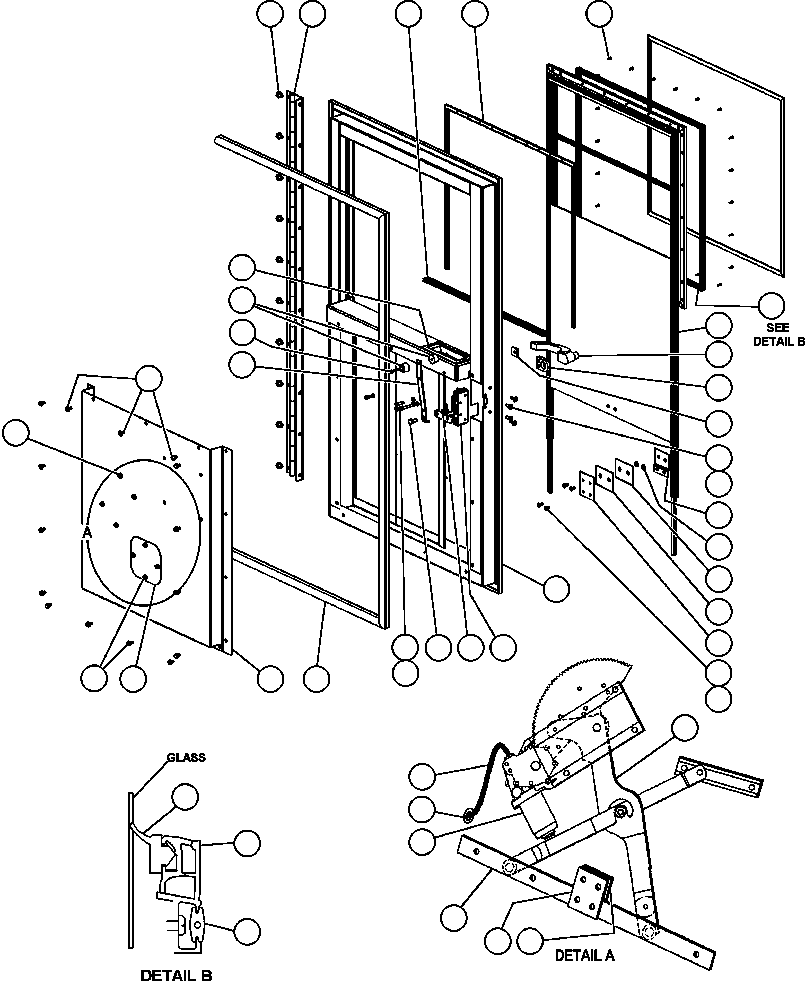 SEE DETAIL B

A

GLASS

DETAIL B

DETAIL A