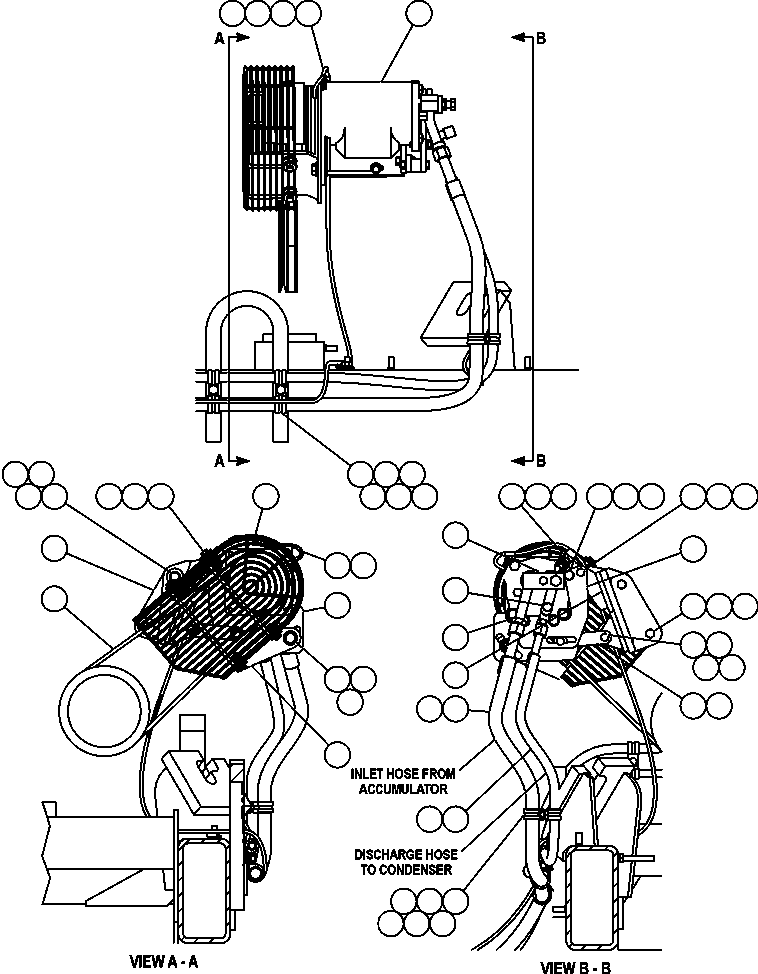 A
B
A
B
INLET HOSE FROM ACCUMULATOR
DISCHARGE HOSE TO CONDENSER
VIEW A - A
VIEW B - B