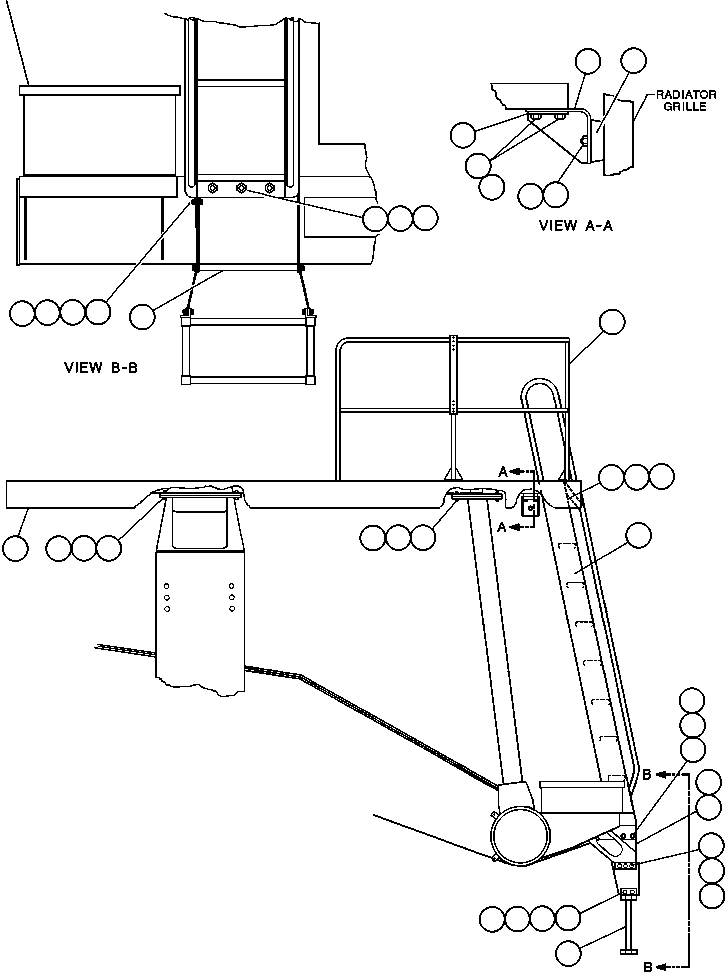 RADIATOR GRILLE

VIEW A-A

VIEW B-B

A

A

B

B