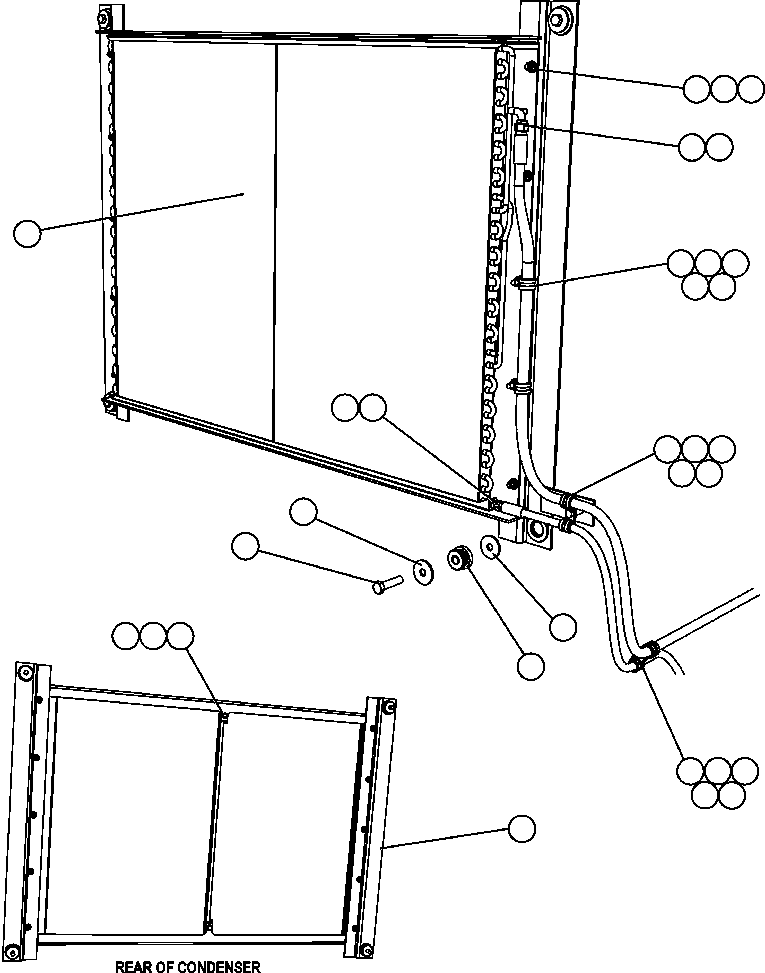 REAR OF CONDENSER