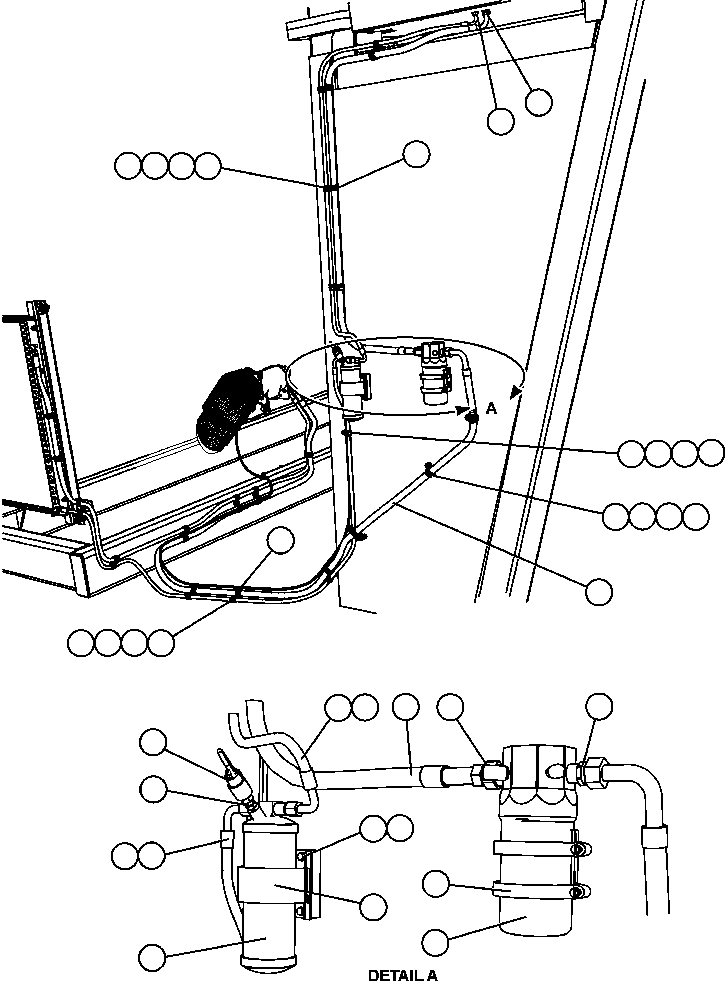 A

DETAIL A