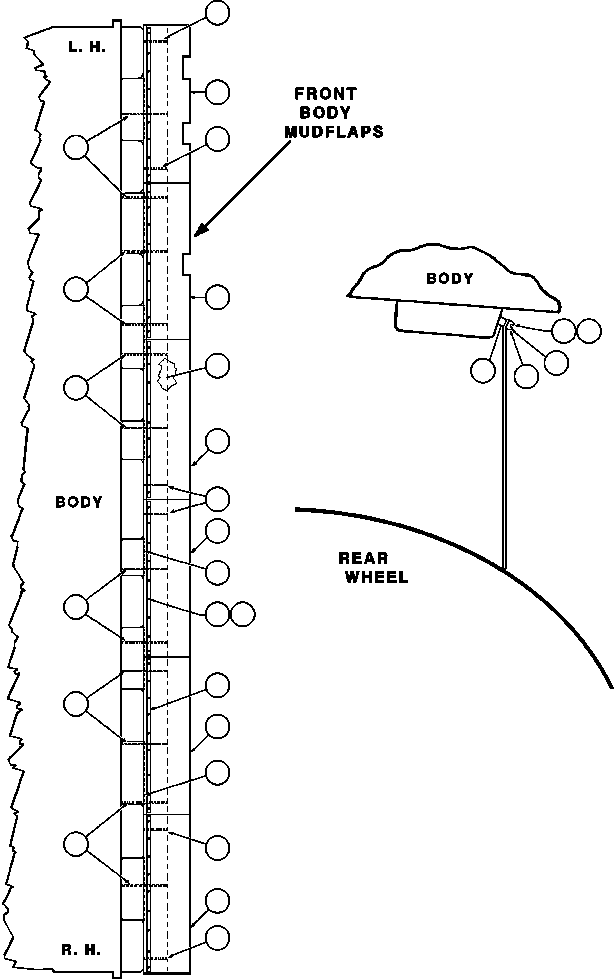 L. H.

FRONT BODY MUDFLAPS

BODY

BODY

REAR WHEEL

R. H.