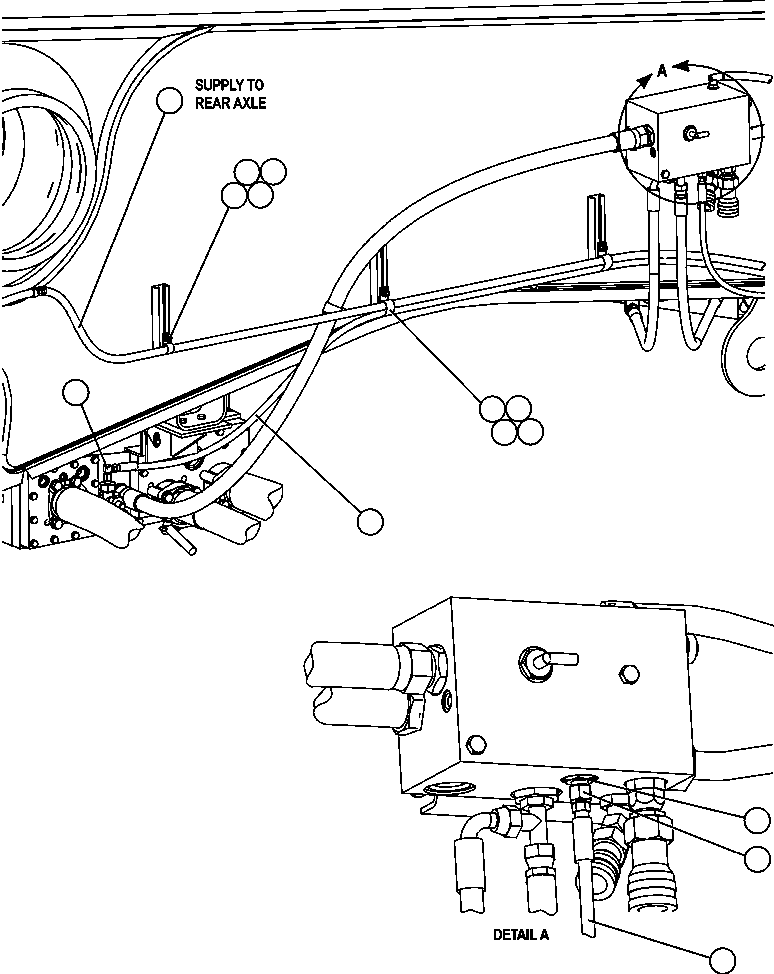 SUPPLY TO REAR AXLE

A

DETAIL A