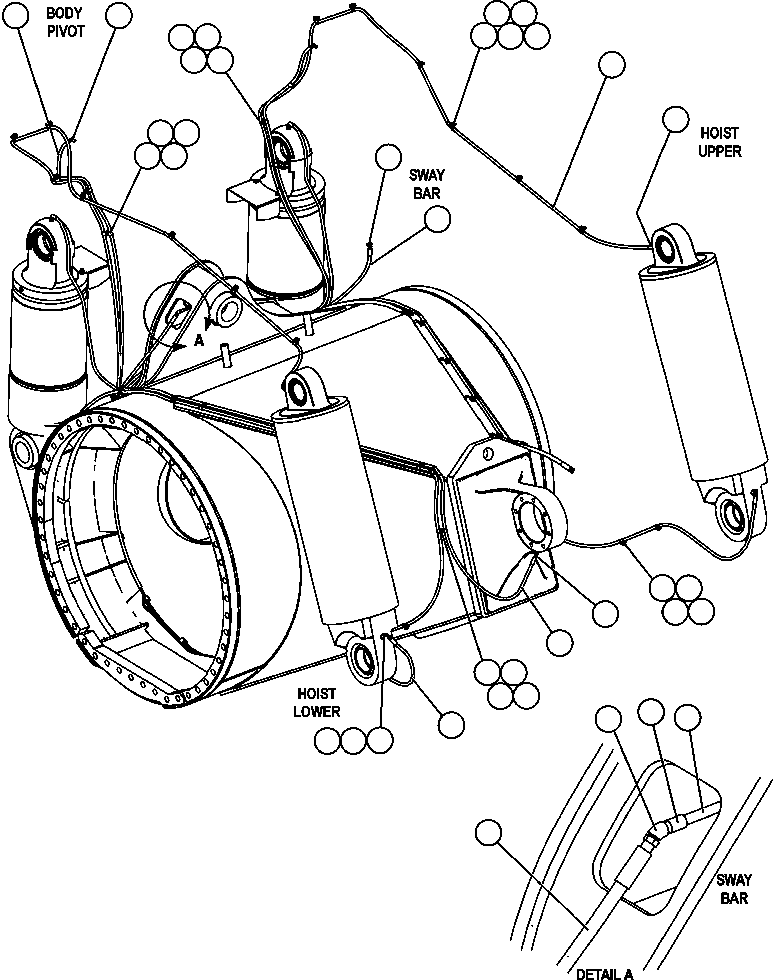 BODY PIVOT

SWAY BAR

HOIST UPPER

A

HOIST LOWER

SWAY BAR

DETAIL A