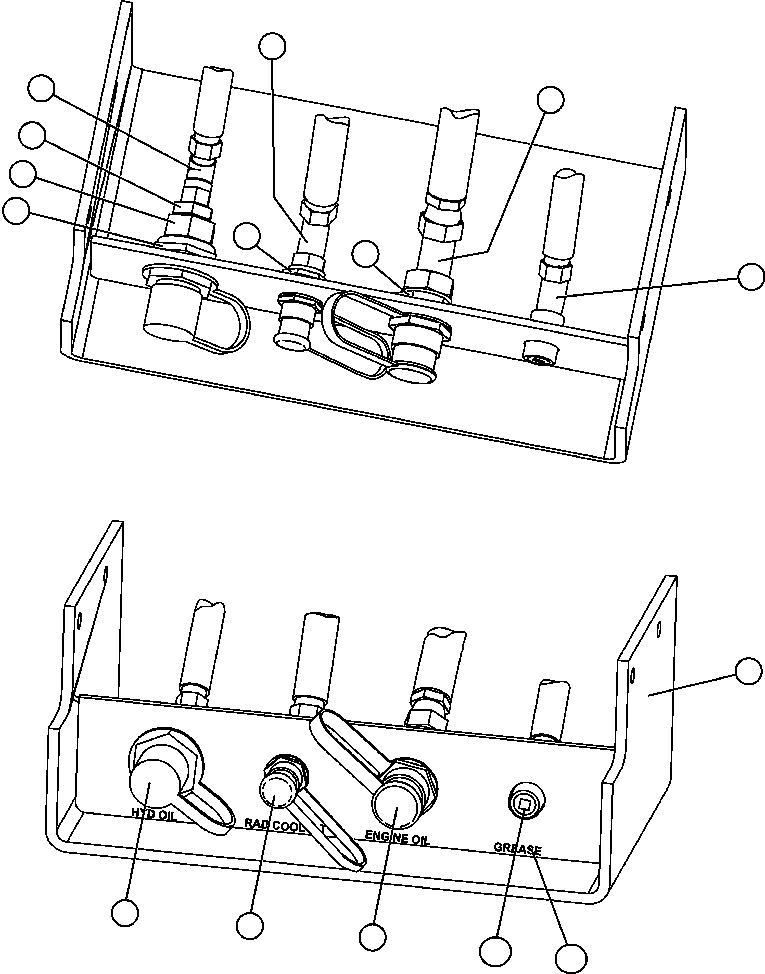 HYD OIL
RAD COOL
ENGINE OIL
GREASE