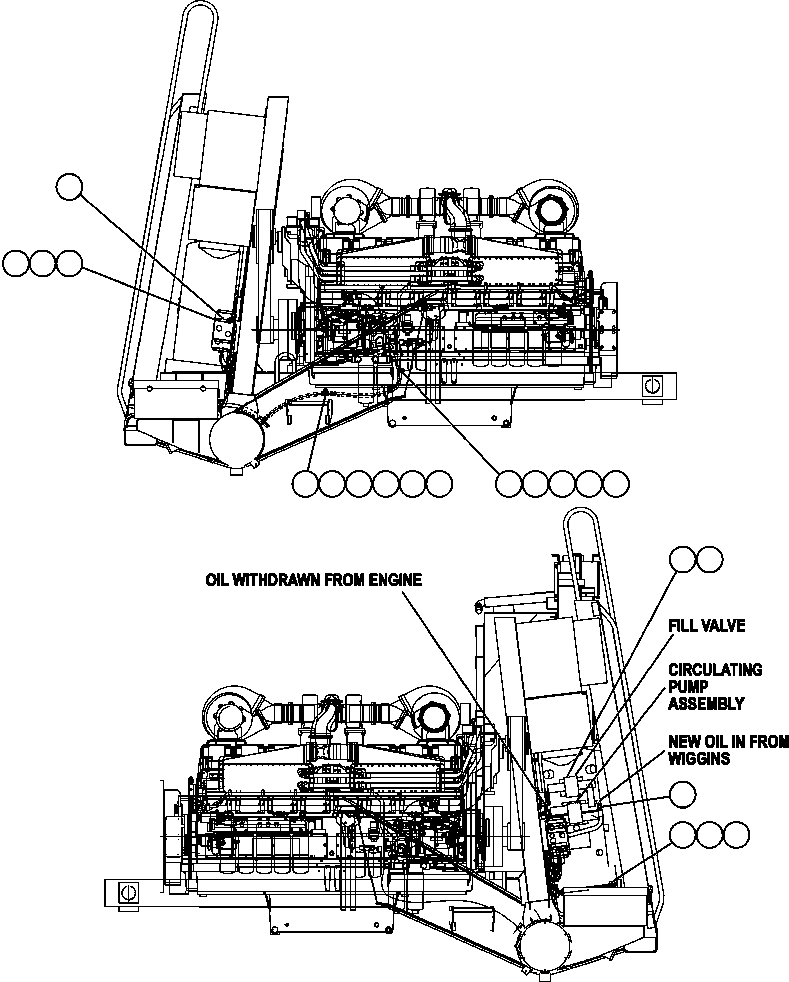 OIL WITHDRAWN FROM ENGINE

FILL VALVE

CIRCULATING PUMP ASSEMBLY

NEW OIL IN FROM WIGGINS