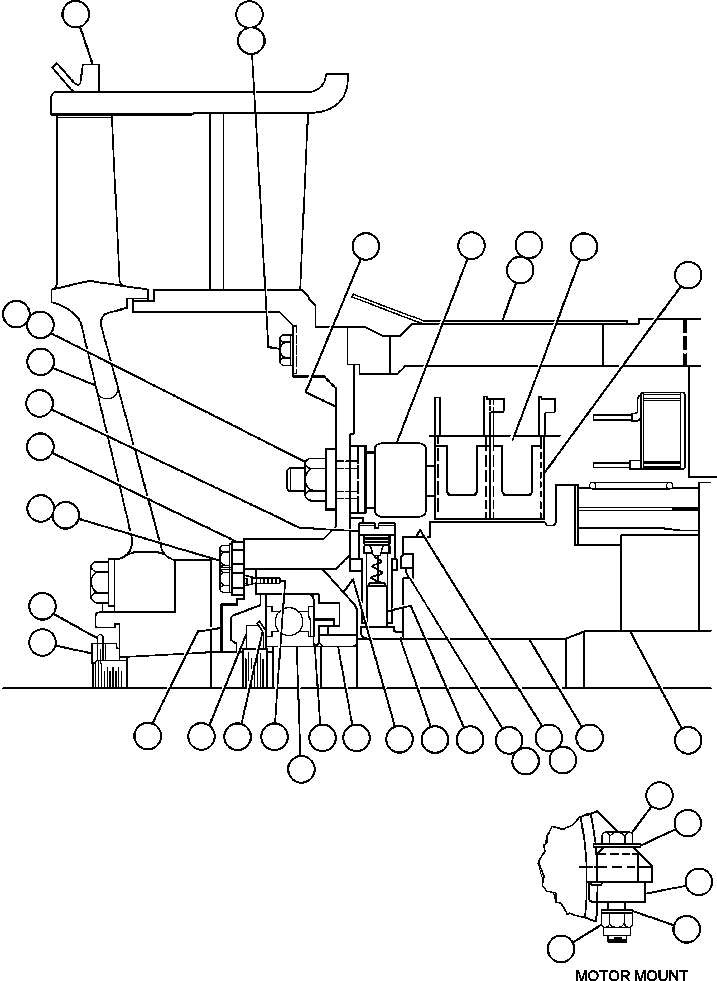 MOTOR MOUNT