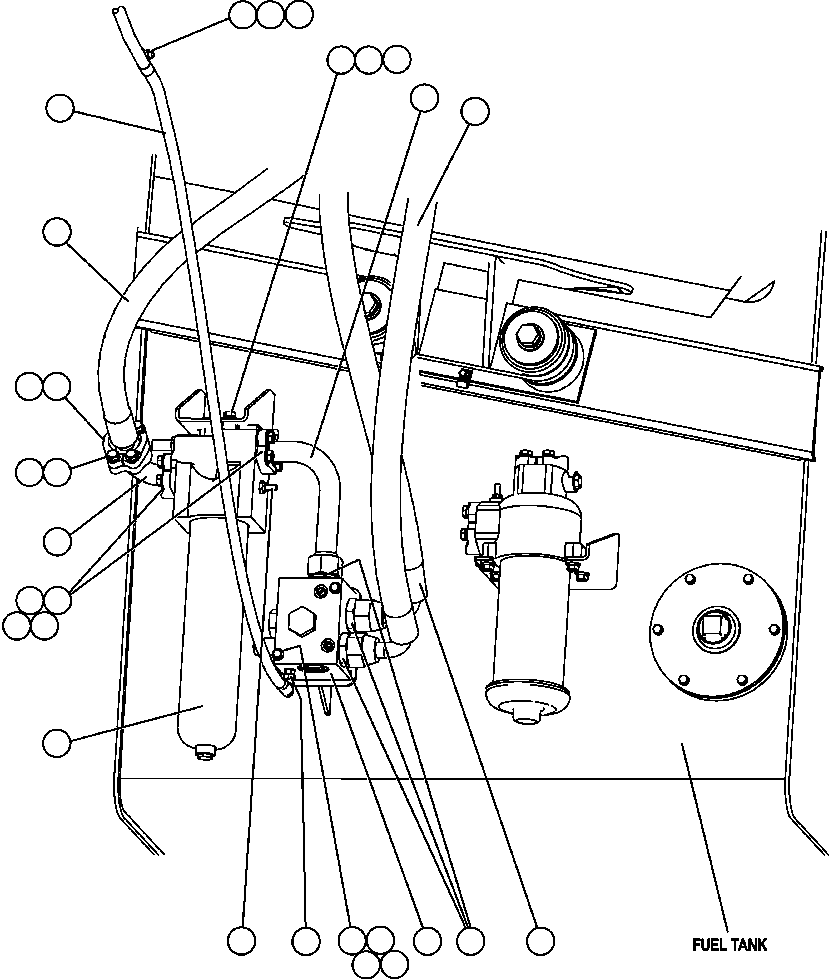 FUEL TANK