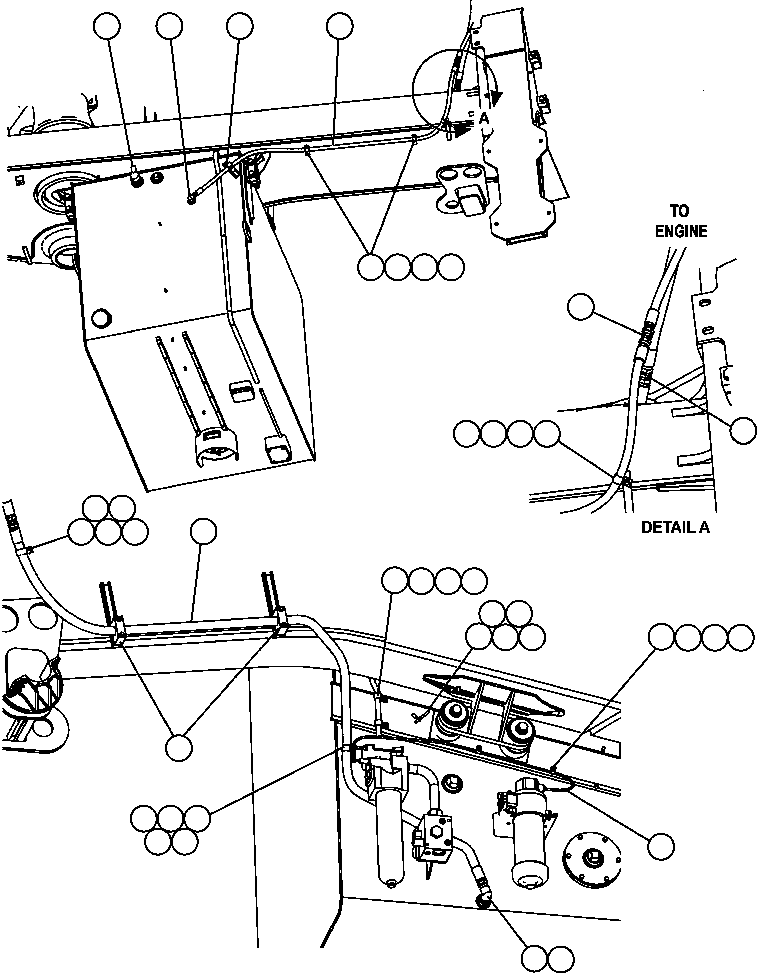 A

TO ENGINE

DETAIL A