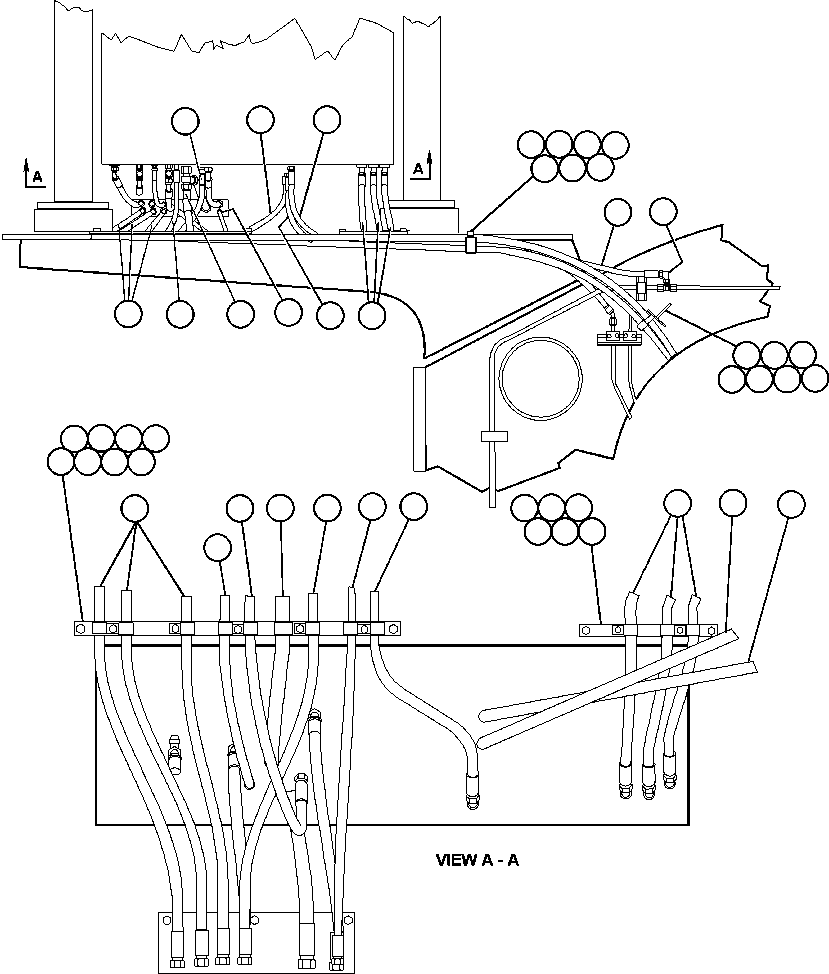 A

A

VIEW A - A