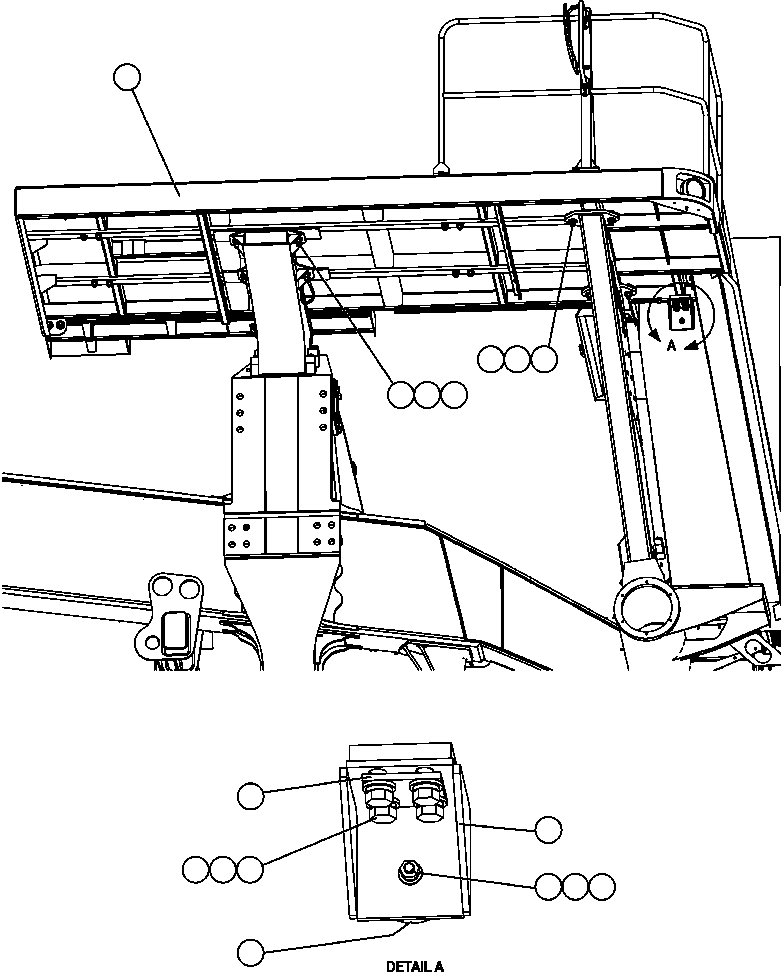 A

DETAIL A