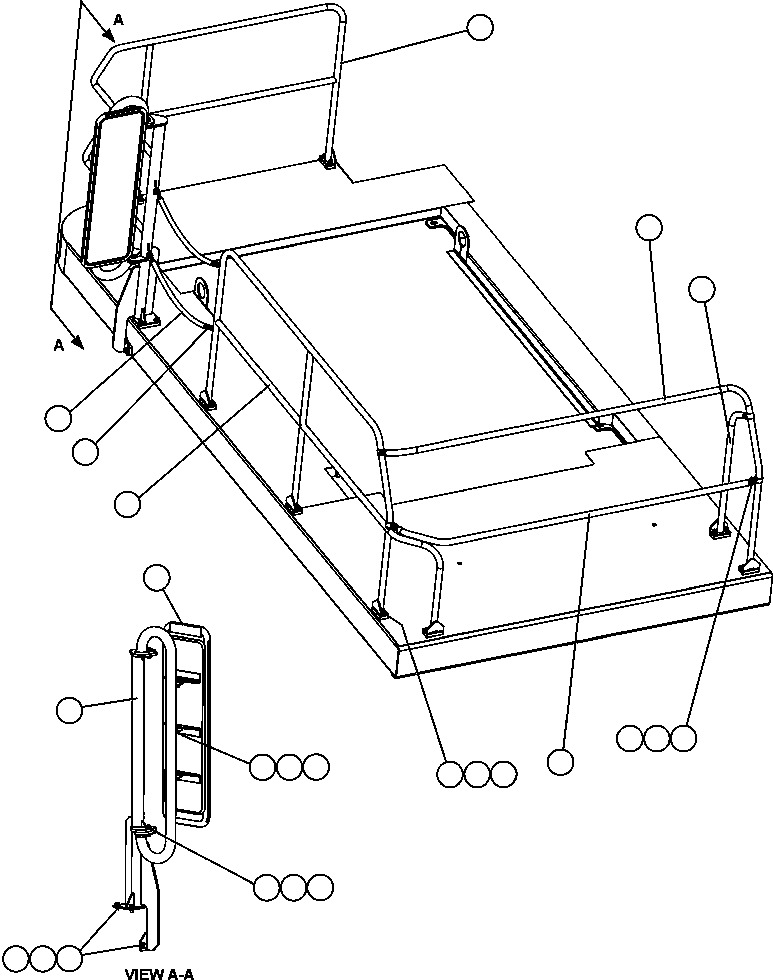 A

A

VIEW A-A