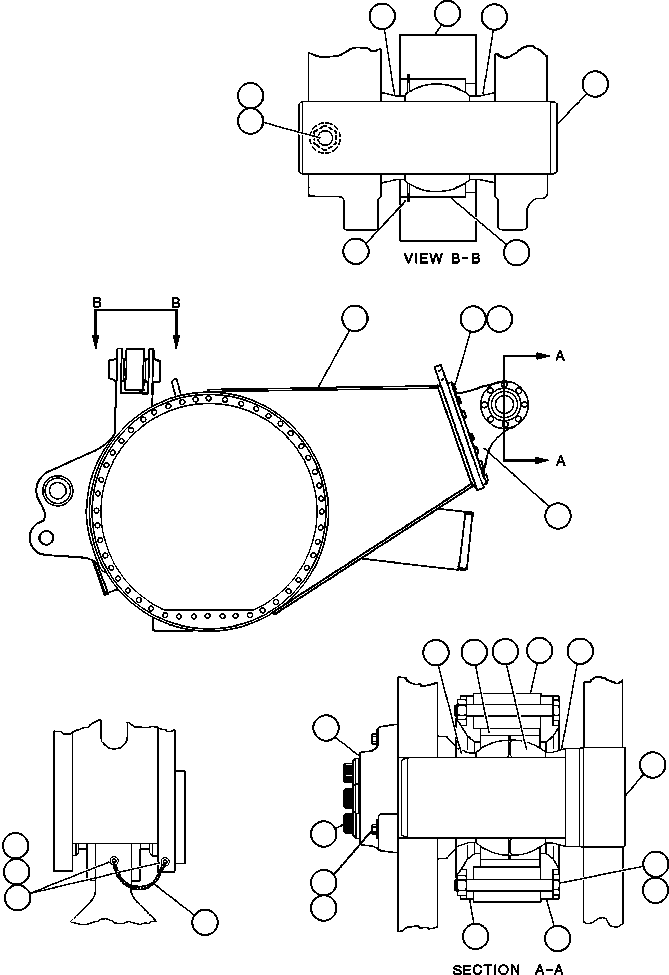 VIEW B-B

B B

A

A

SECTION A-A