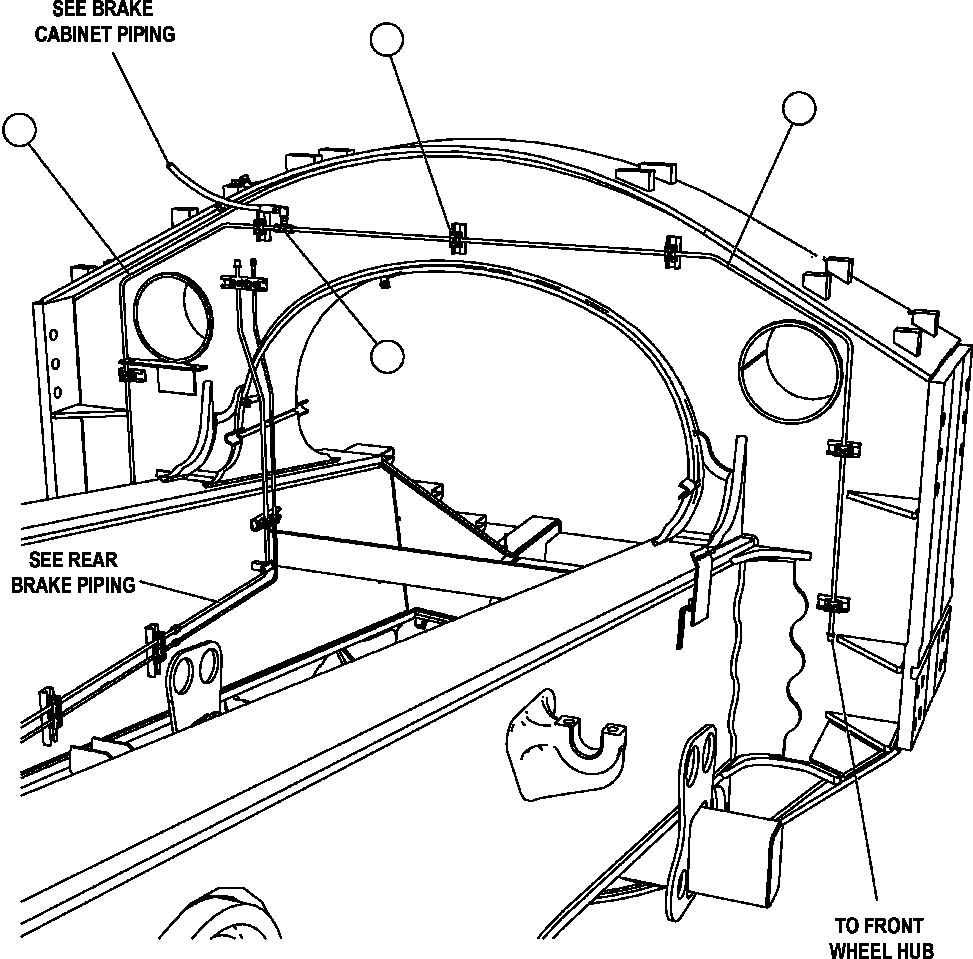 SEE BRAKE CABINET PIPING

SEE REAR BRAKE PIPING

TO FRONT WHEEL HUB