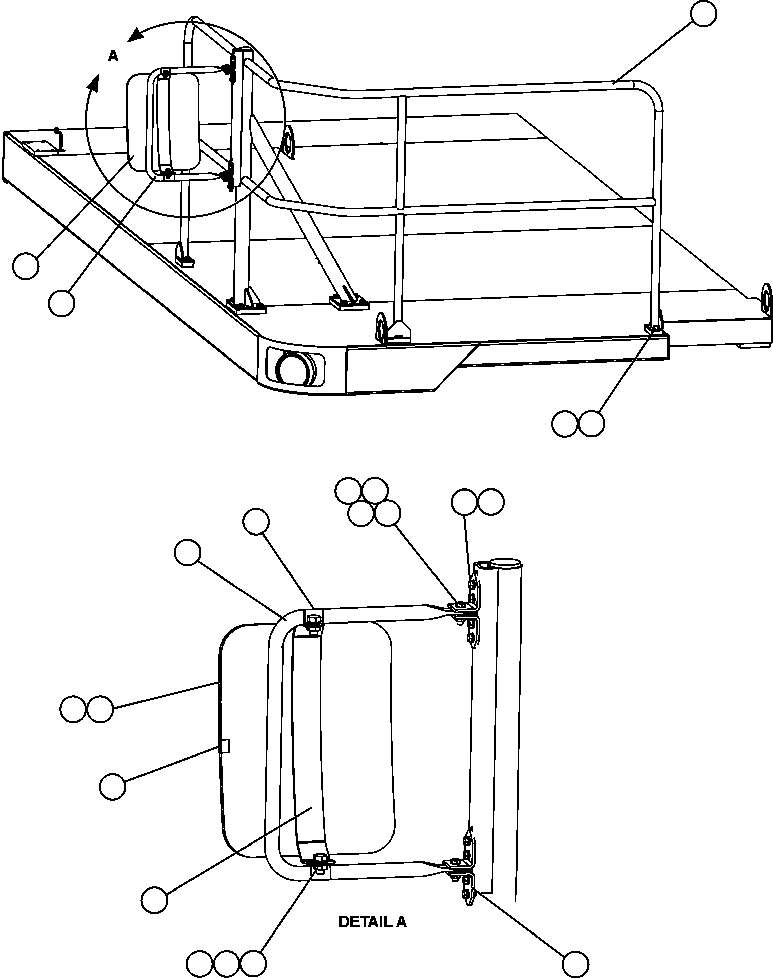 A

DETAIL A