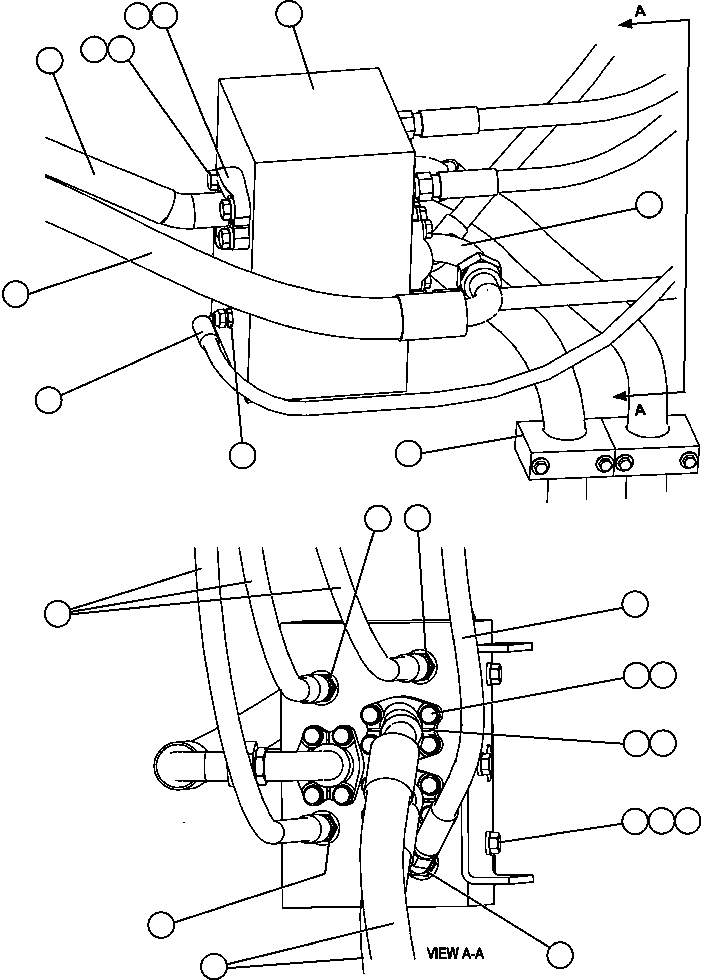 A

A

VIEW A-A