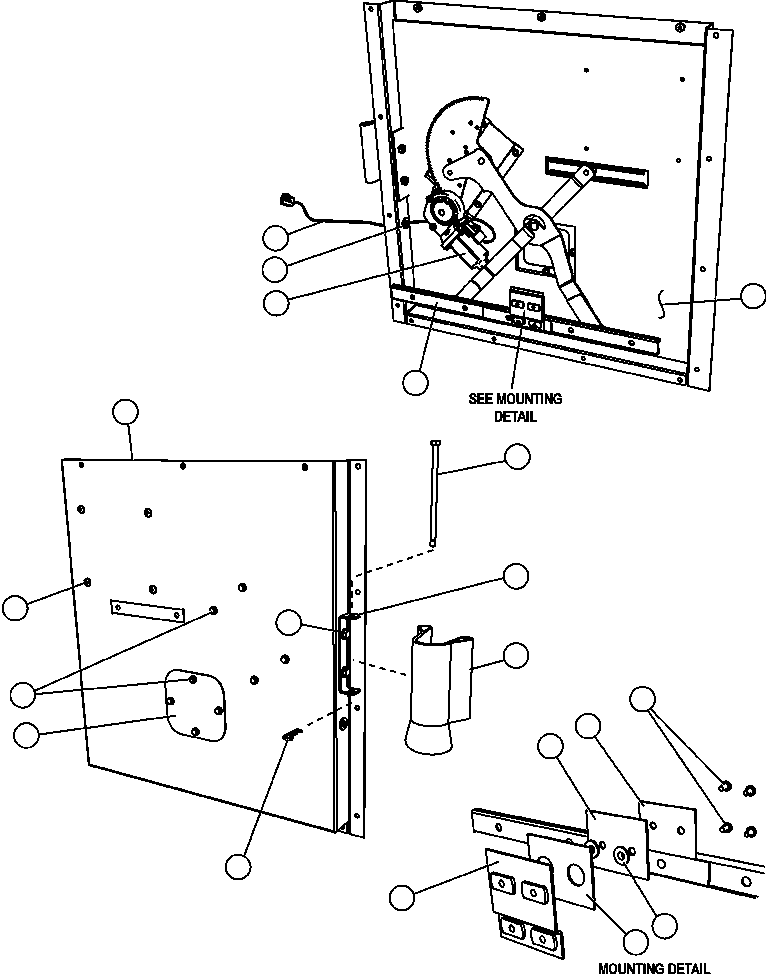 SEE MOUNTING DETAIL

MOUNTING DETAIL