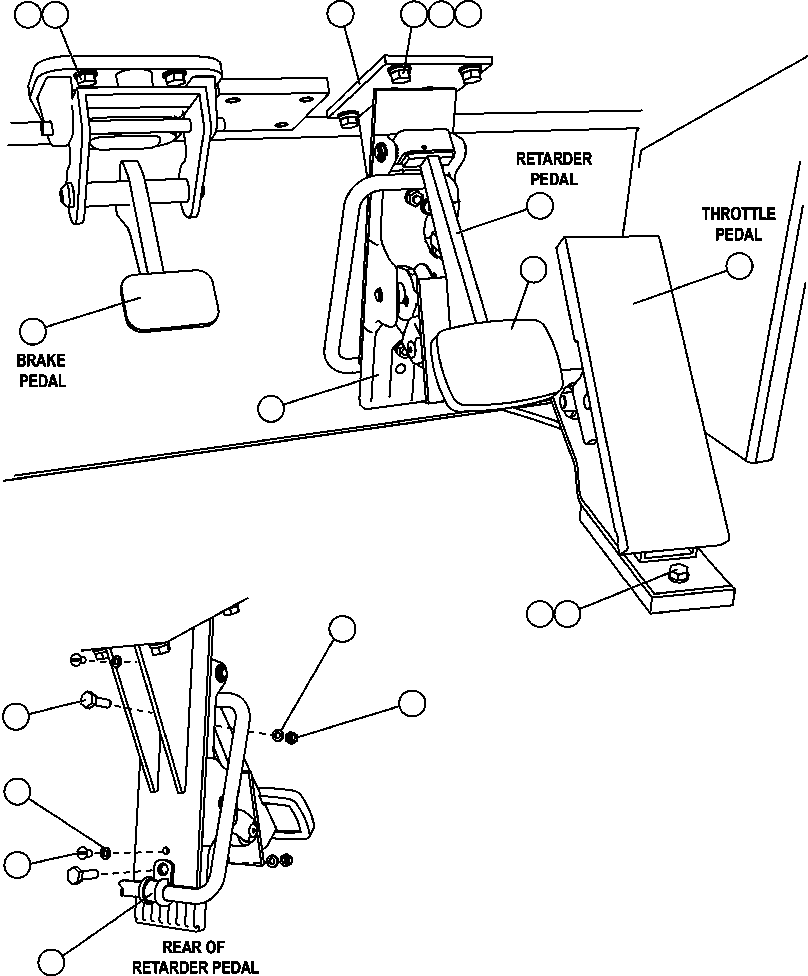 RETARDER PEDAL

THROTTLE PEDAL

BRAKE PEDAL

REAR OF RETARDER PEDAL