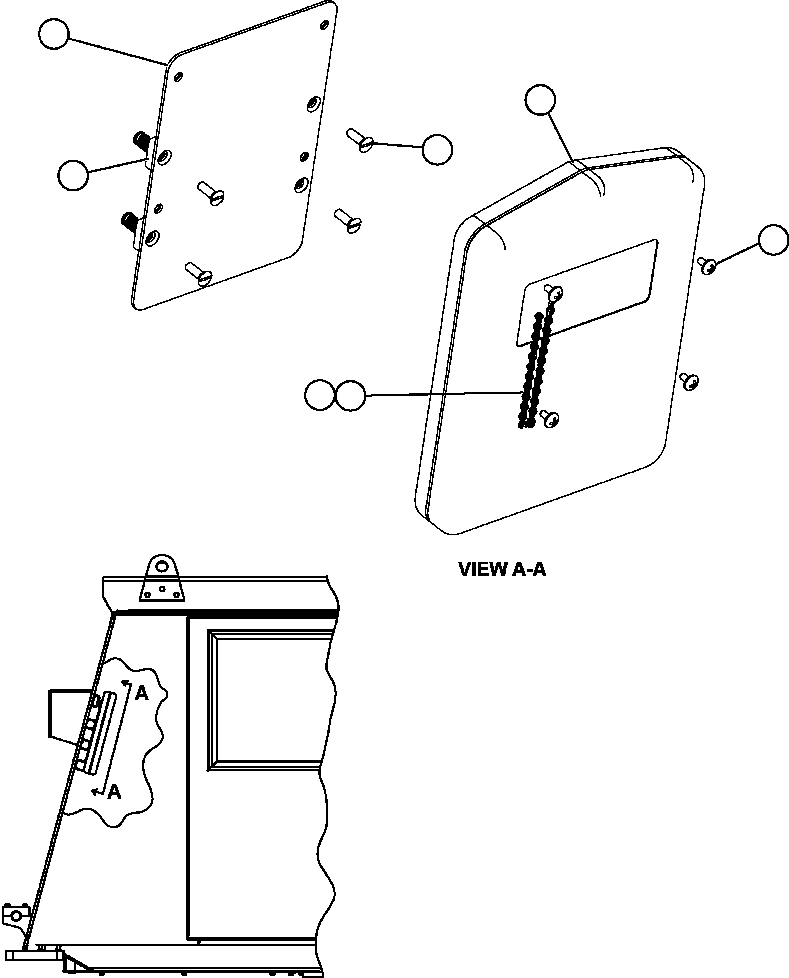 VIEW A-A

A

A