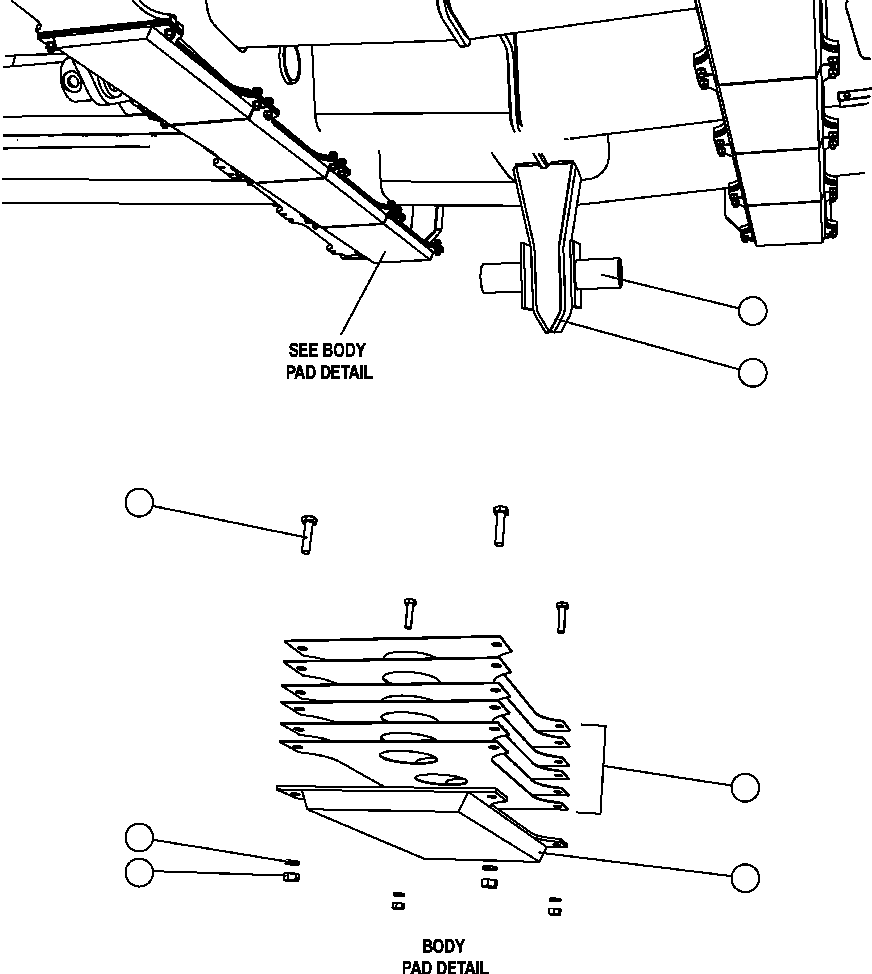 SEE BODY
PAD DETAIL

BODY
PAD DETAIL