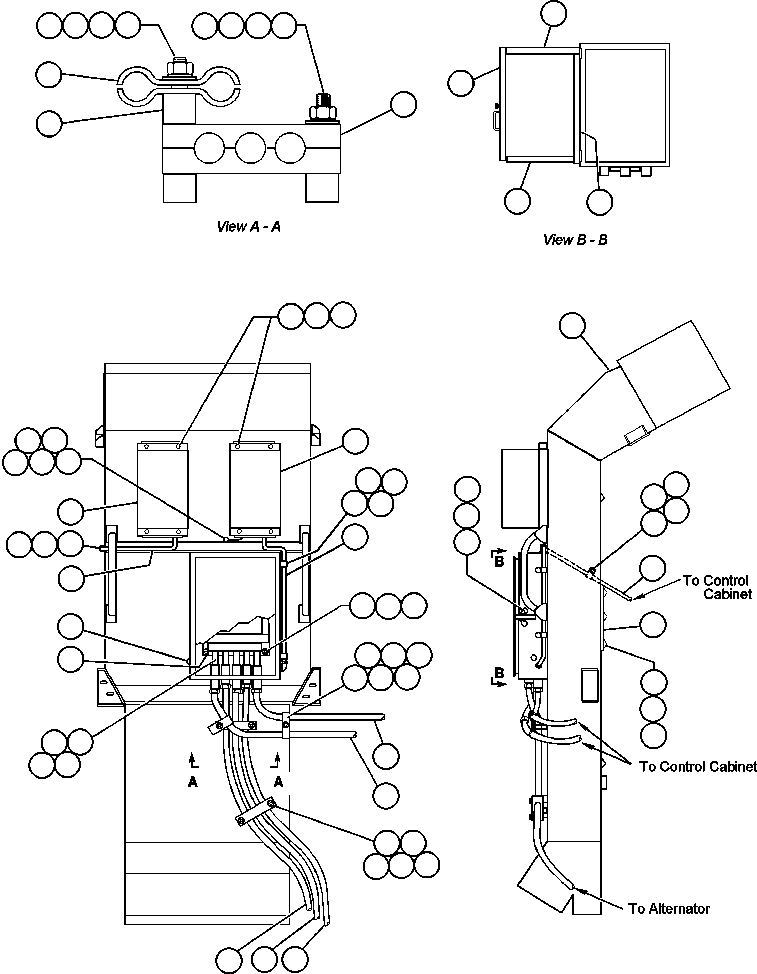 View A - A

View B - B

B

B

To Control Cabinet

To Control Cabinet

A

A

To Alternator