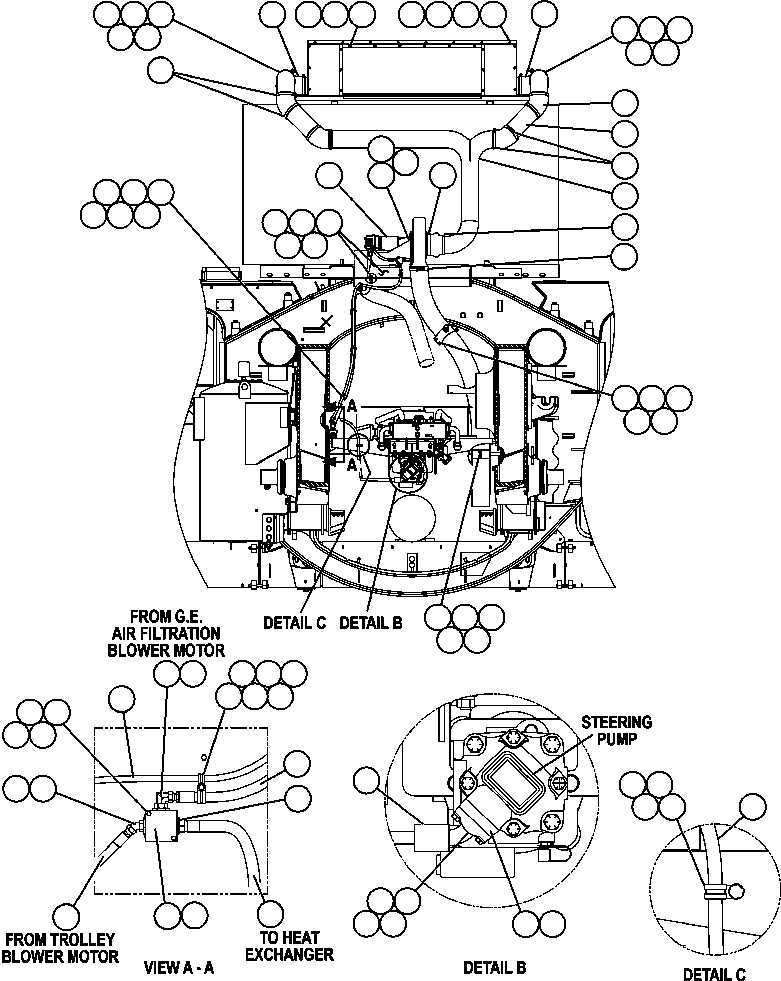 A

A

DETAIL C DETAIL B

FROM G.E. AIR FILTRATION BLOWER MOTOR

STEERING PUMP

FROM TROLLEY BLOWER MOTOR

VIEW A - A

TO HEAT EXCHANGER

DETAIL B

DETAIL C