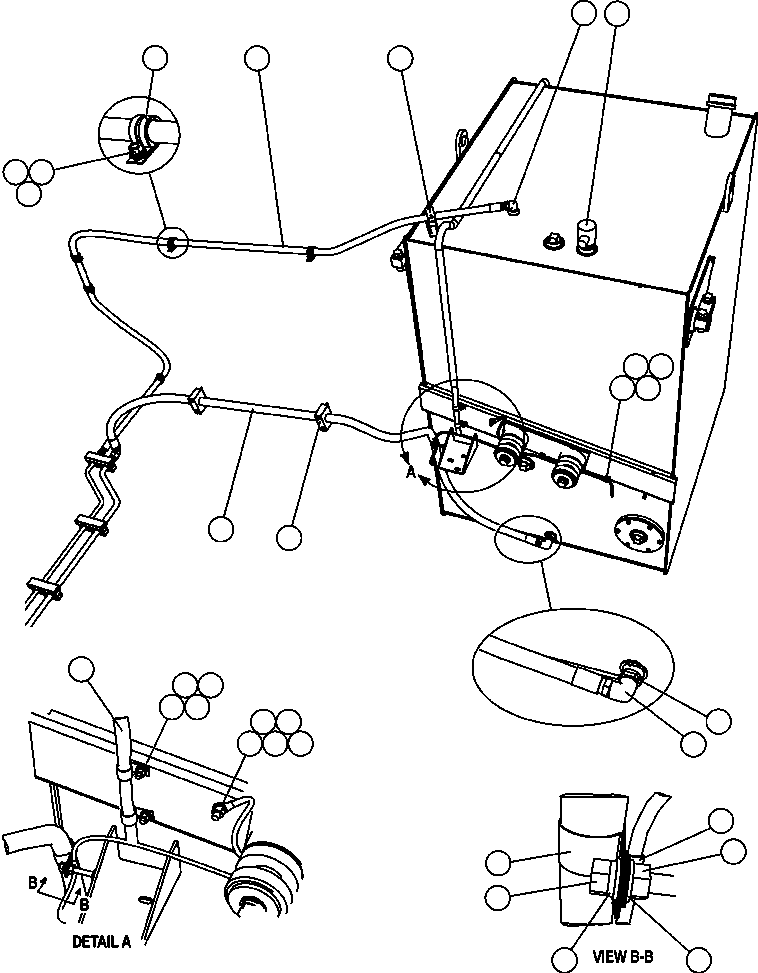 A

B
B

DETAIL A

VIEW B-B