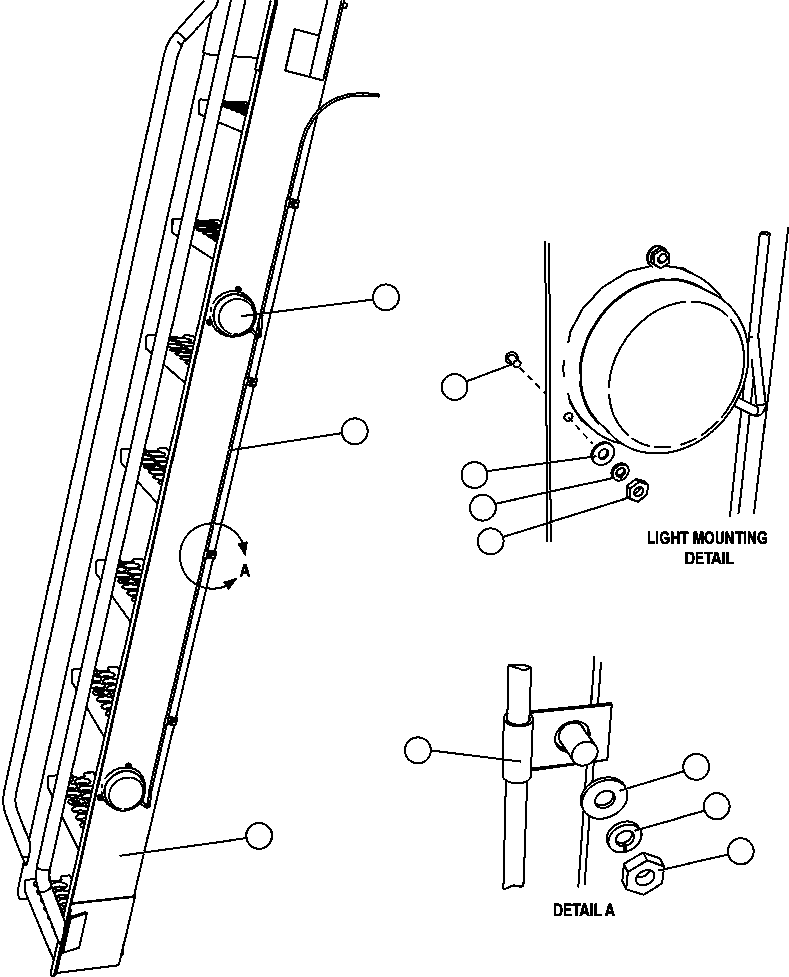 A

LIGHT MOUNTING DETAIL

DETAIL A