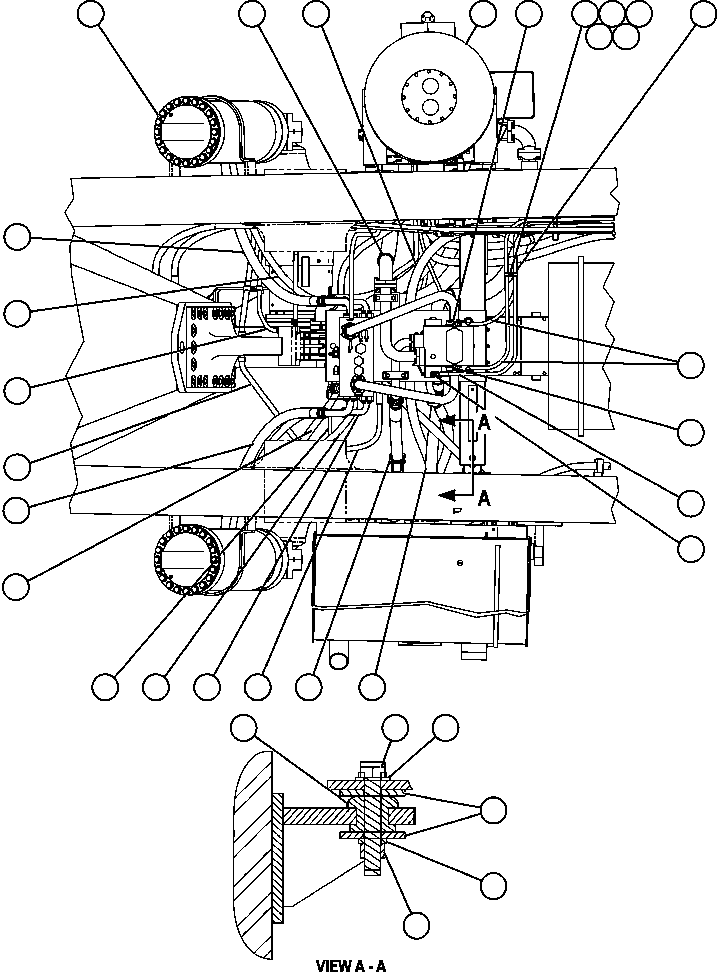 A

A

VIEW A - A