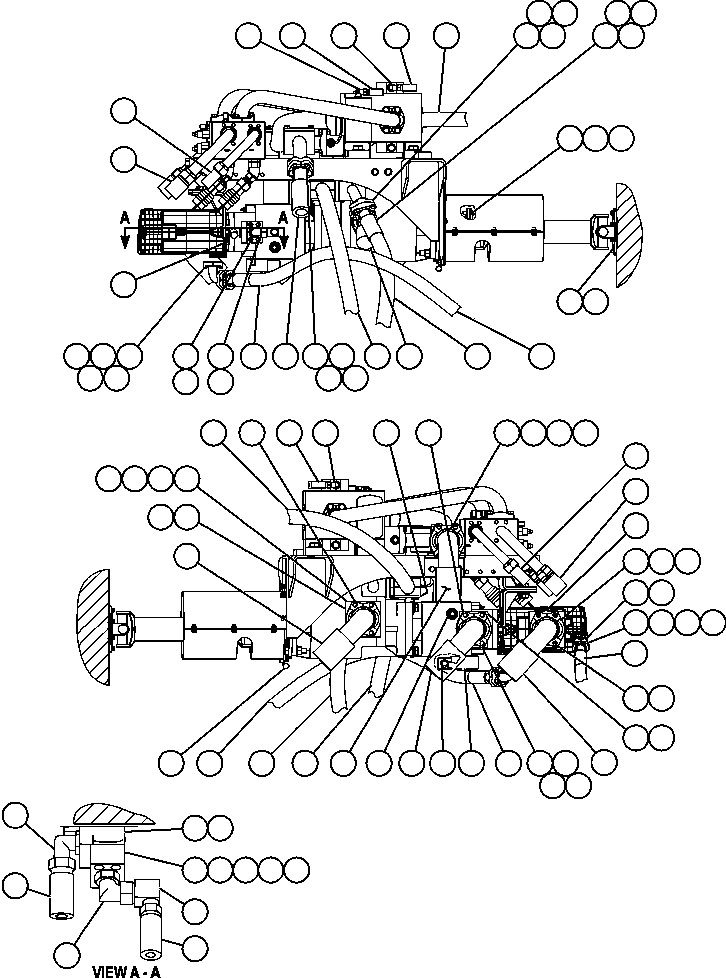 A
A
VIEW A - A