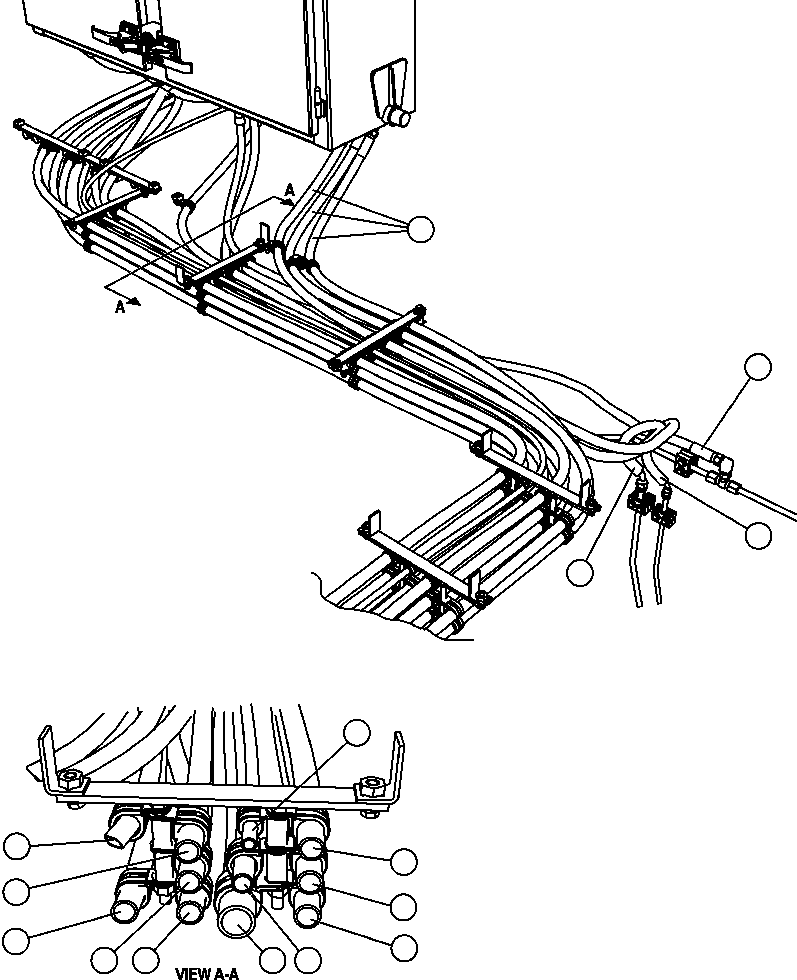 A

A

VIEW A-A