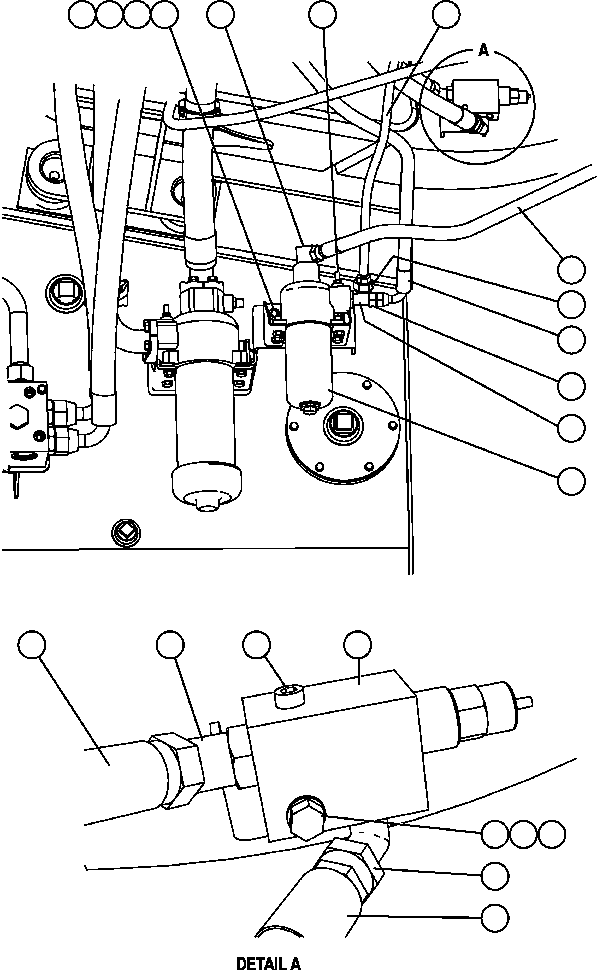 A

DETAIL A