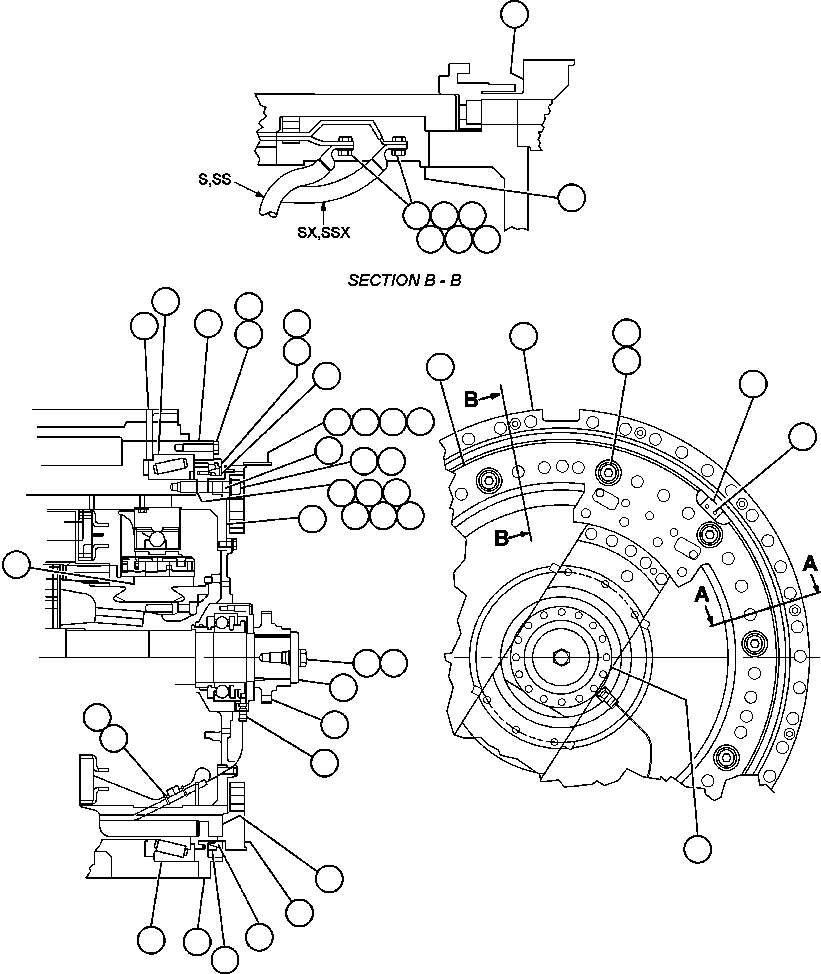 S,SS

SX,SSX

SECTION B - B

B

B

A

A