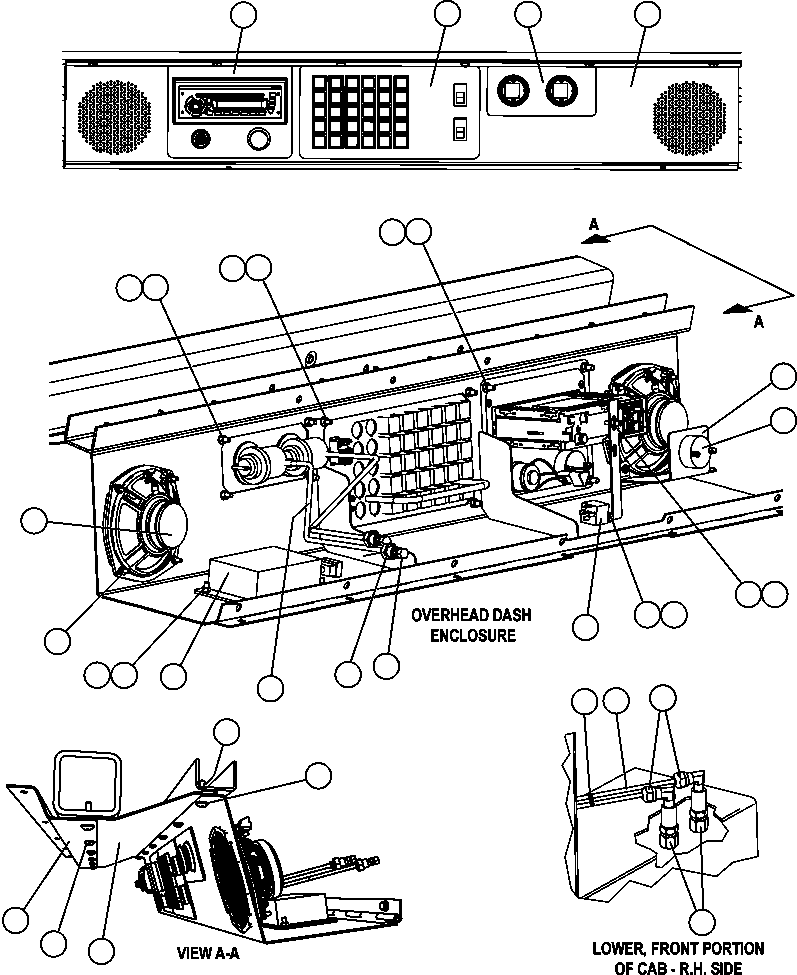 A

A

OVERHEAD DASH ENCLOSURE

VIEW A-A

LOWER, FRONT PORTION OF CAB - R.H. SIDE