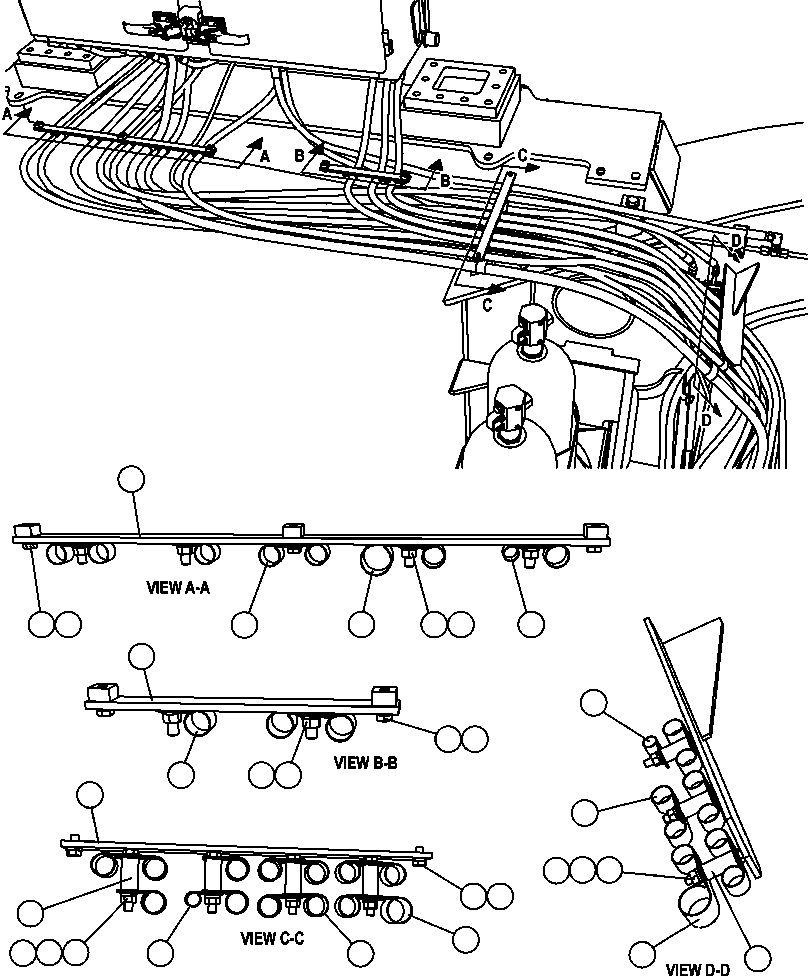 A
A
B
B
C
C
D
D
VIEW A-A
VIEW B-B
VIEW C-C
VIEW D-D