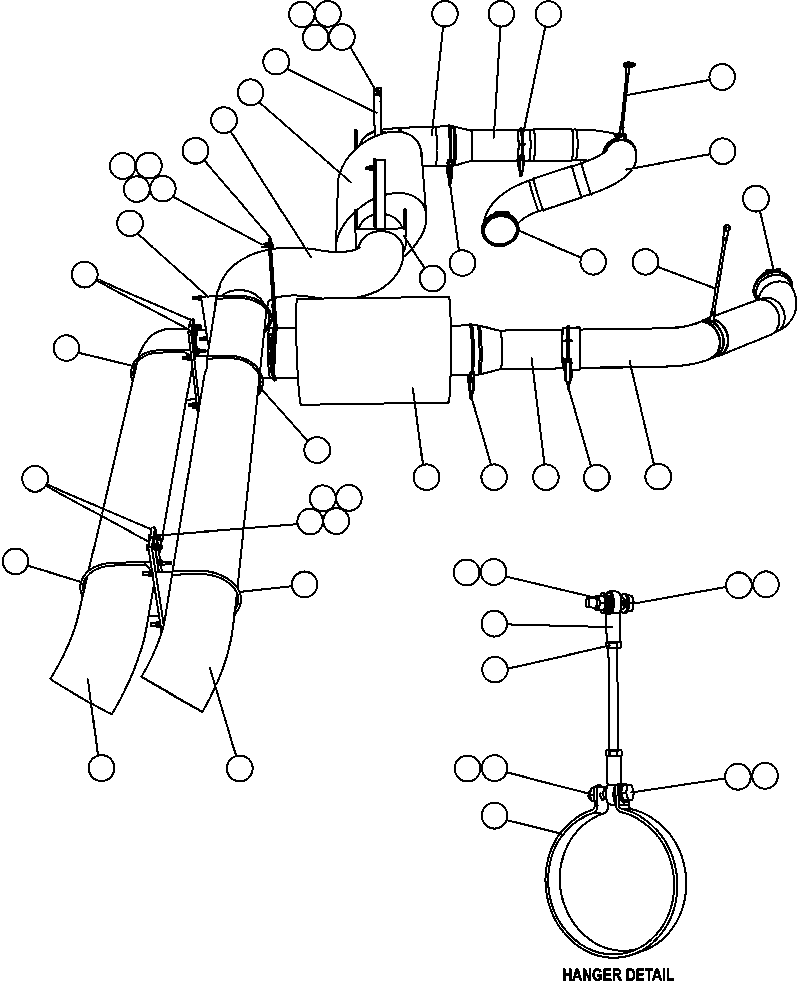 HANGER DETAIL