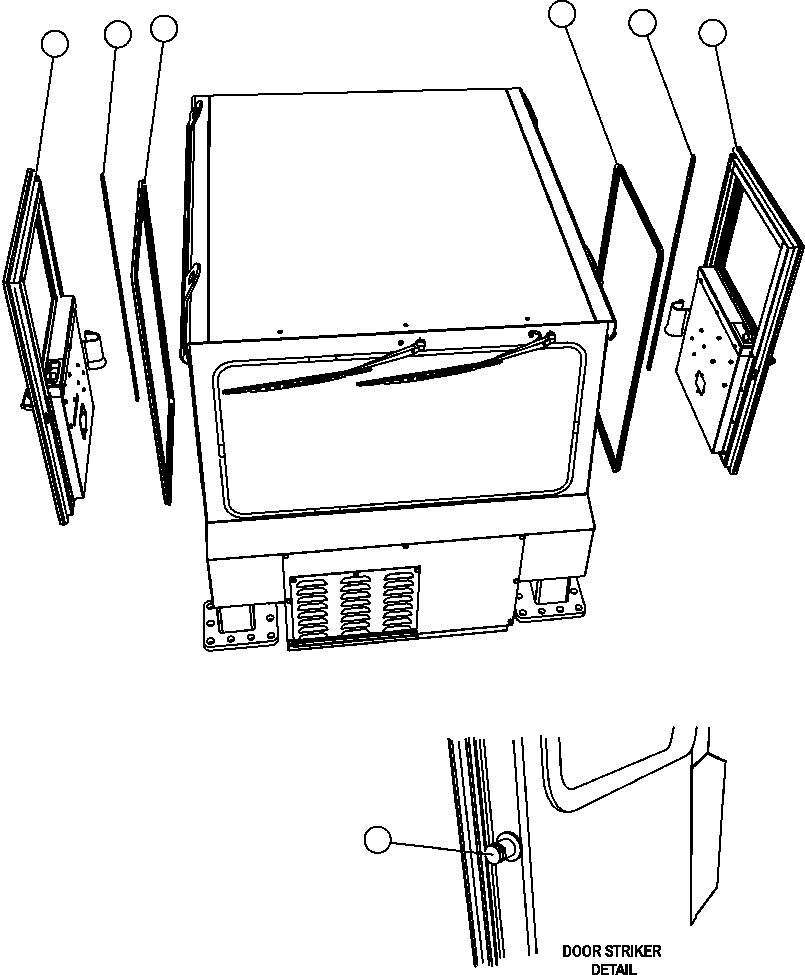 DOOR STRIKER DETAIL