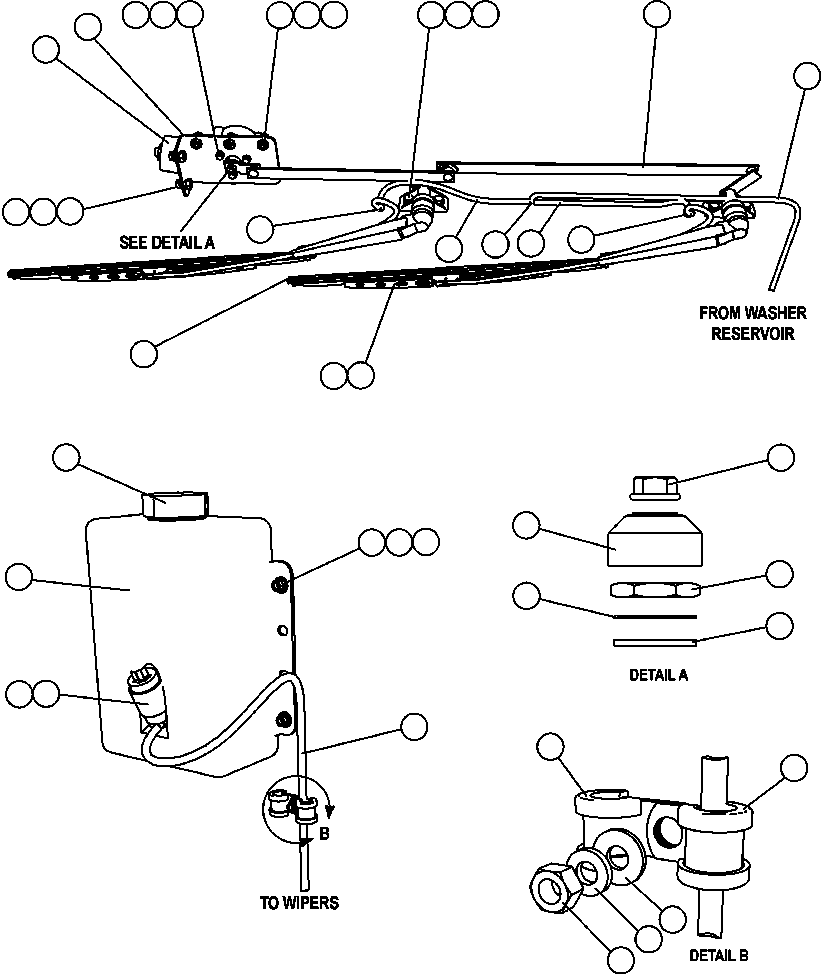 SEE DETAIL A

FROM WASHER RESERVOIR

DETAIL A

B

TO WIPERS

DETAIL B