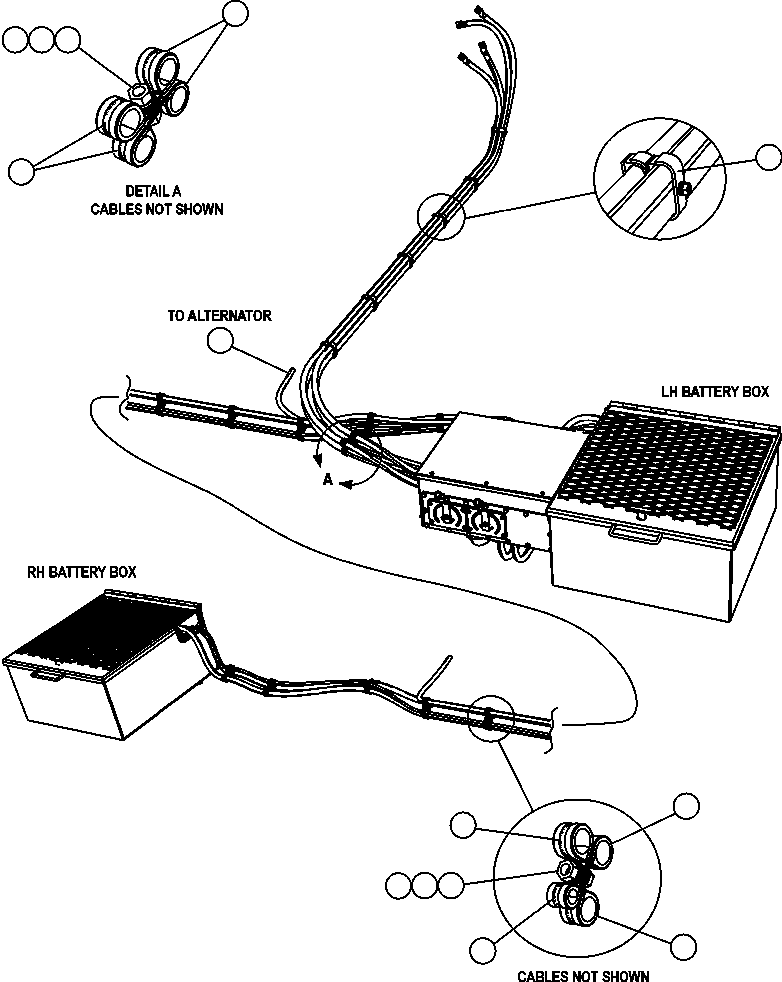 DETAIL A
CABLES NOT SHOWN

TO ALTERNATOR

LH BATTERY BOX

A

RH BATTERY BOX

CABLES NOT SHOWN