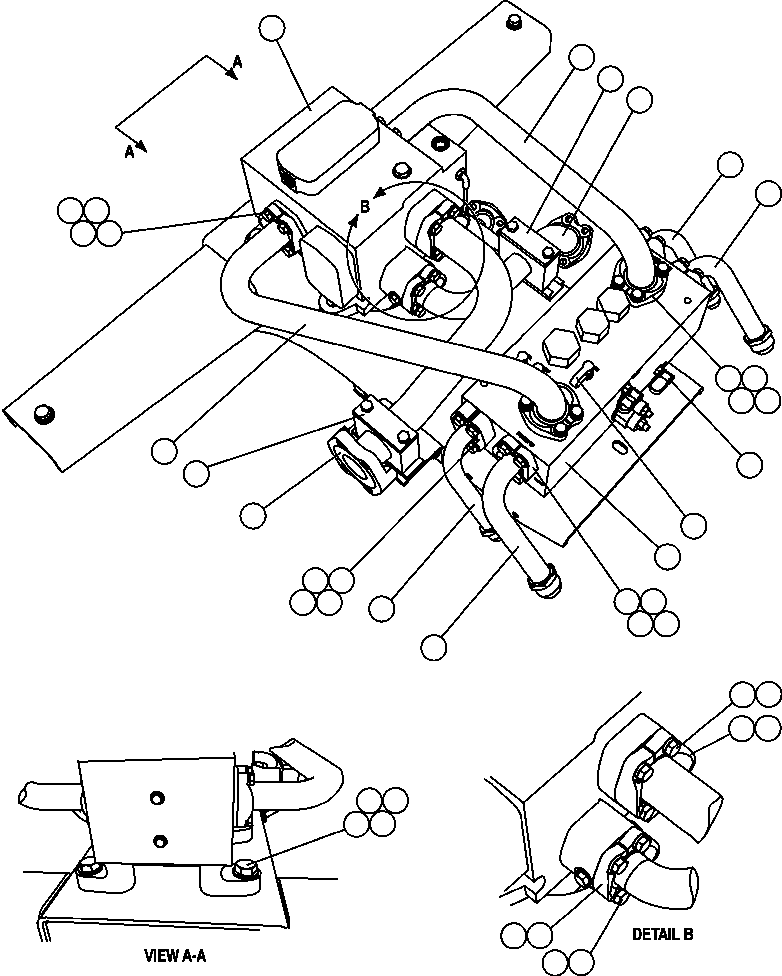 A
A
B
VIEW A-A
DETAIL B