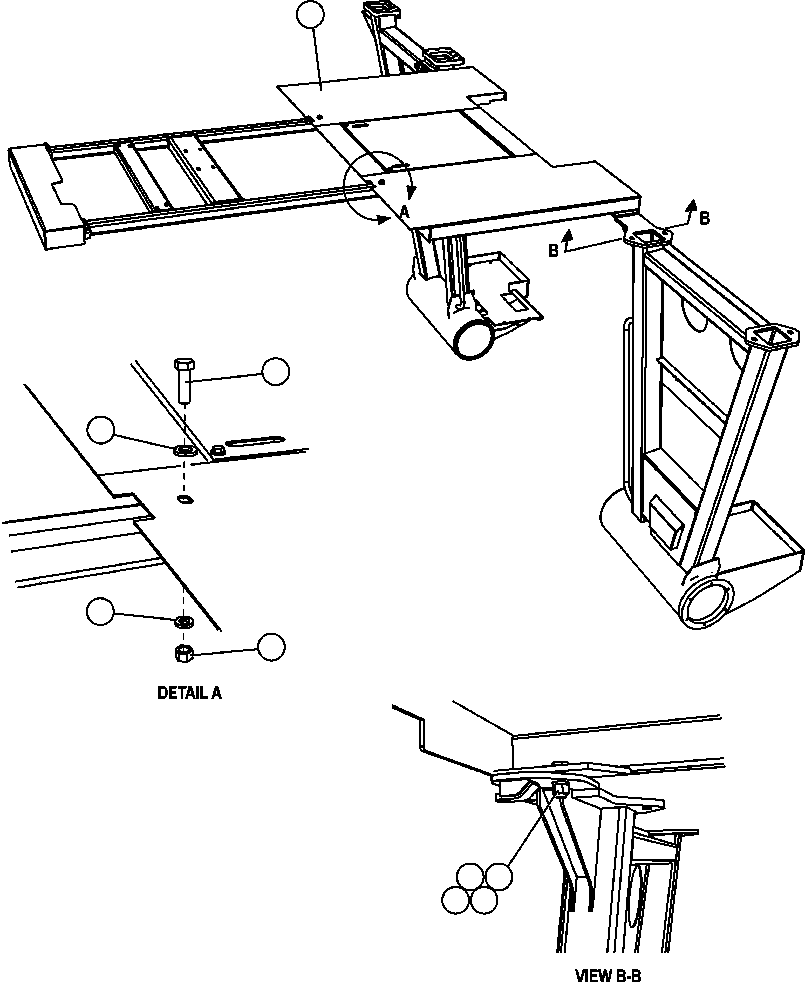 A

B

B

DETAIL A

VIEW B-B