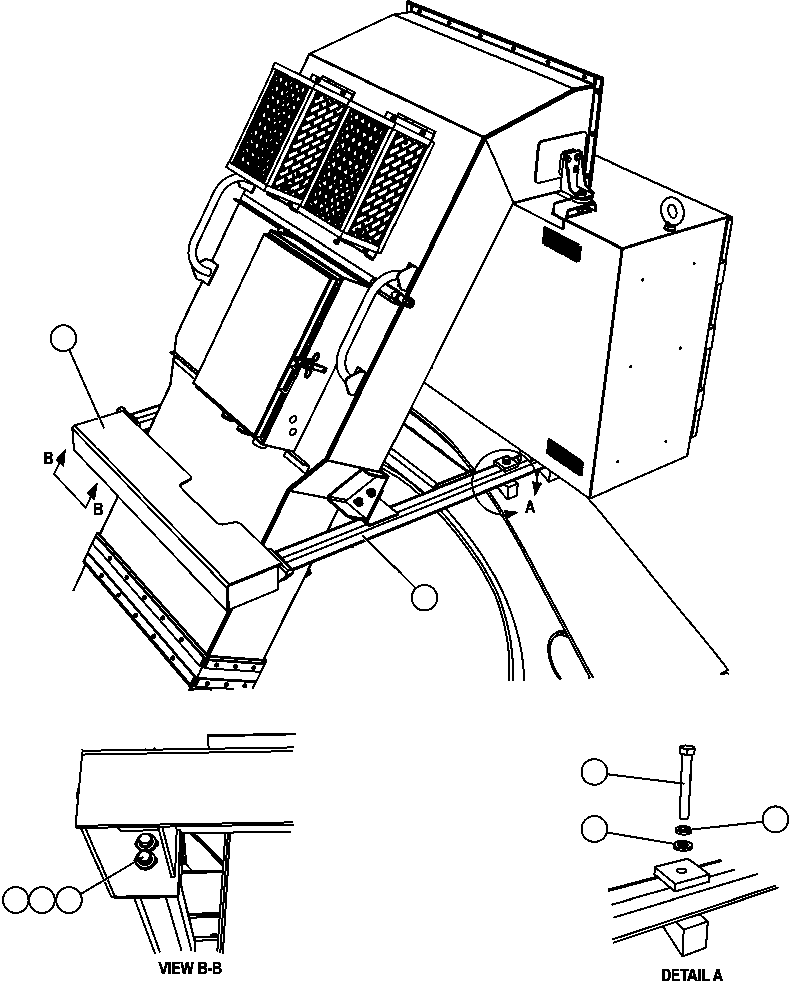 B
B
A
VIEW B-B
DETAIL A